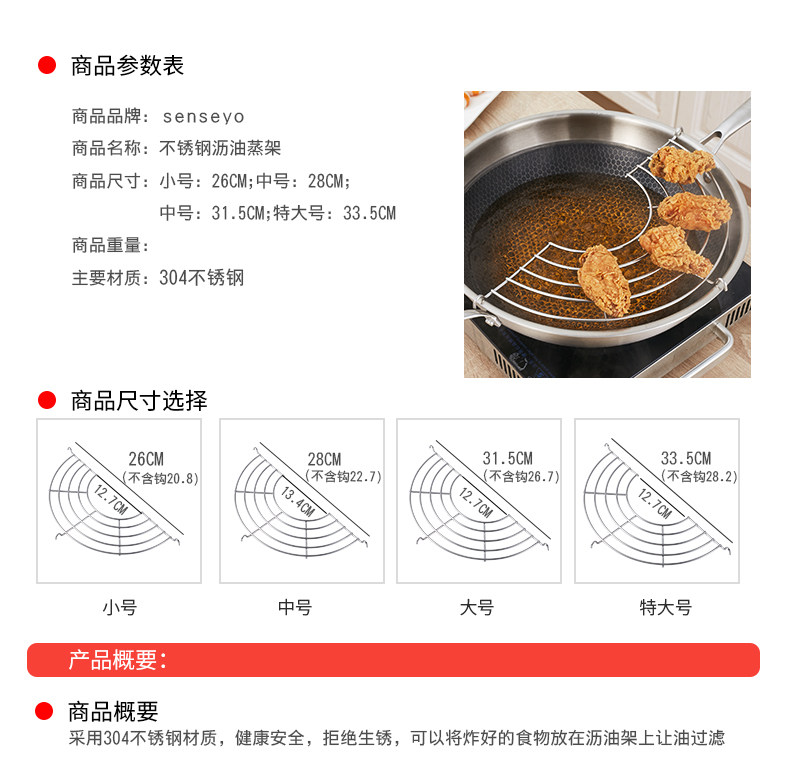 商品参数表

商品品牌：senseyo
商品名称：不锈钢沥油蒸架
商品尺寸：小号：26CM;中号：28CM;
中号：31.5CM;特大号：33.5CM
商品重量：
主要材质：304不锈钢

商品尺寸选择

26CM
(不含钩20.8)
12.7CM

小号

28CM
(不含钩22.7)
13.4CM

中号

31.5CM
(不含钩26.7)
12.7CM

大号

33.5CM
(不含钩28.2)
12.7CM

特大号

产品概要：

商品概要
采用304不锈钢材质，健康安全，拒绝生锈，可以将炸好的食物放在沥油架上让油过滤