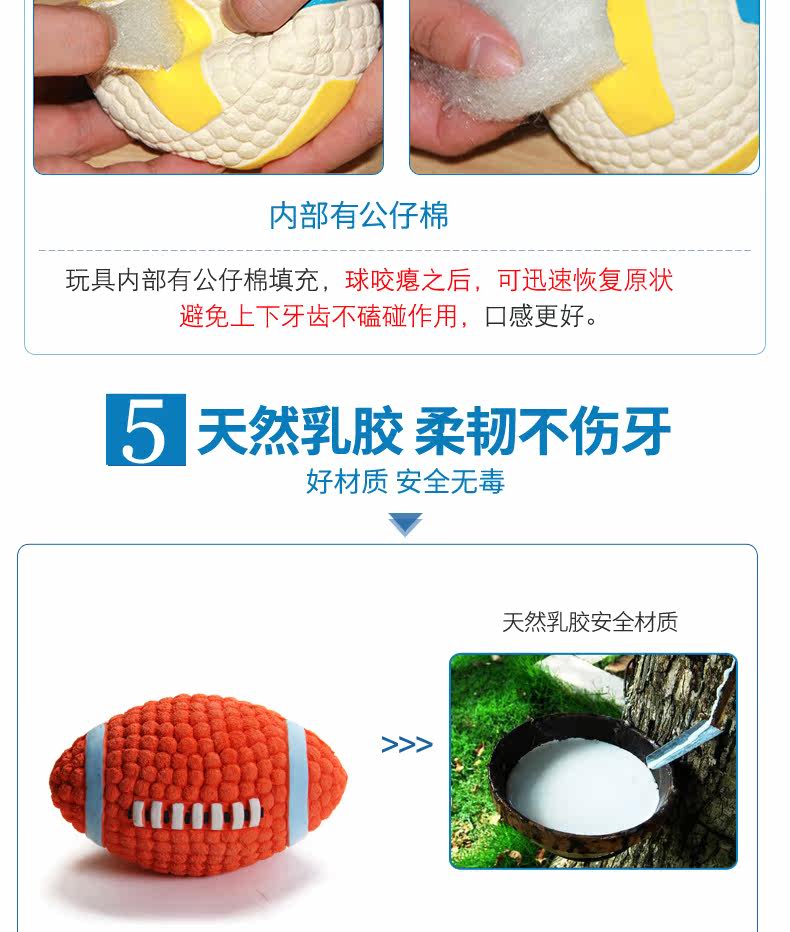 内部有公仔棉

玩具内部有公仔棉填充，球咬瘪之后，可迅速恢复原状
避免上下牙齿不磕碰作用，口感更好。

5 天然乳胶 柔韧不伤牙
好材质 安全无毒

天然乳胶安全材质

>>>