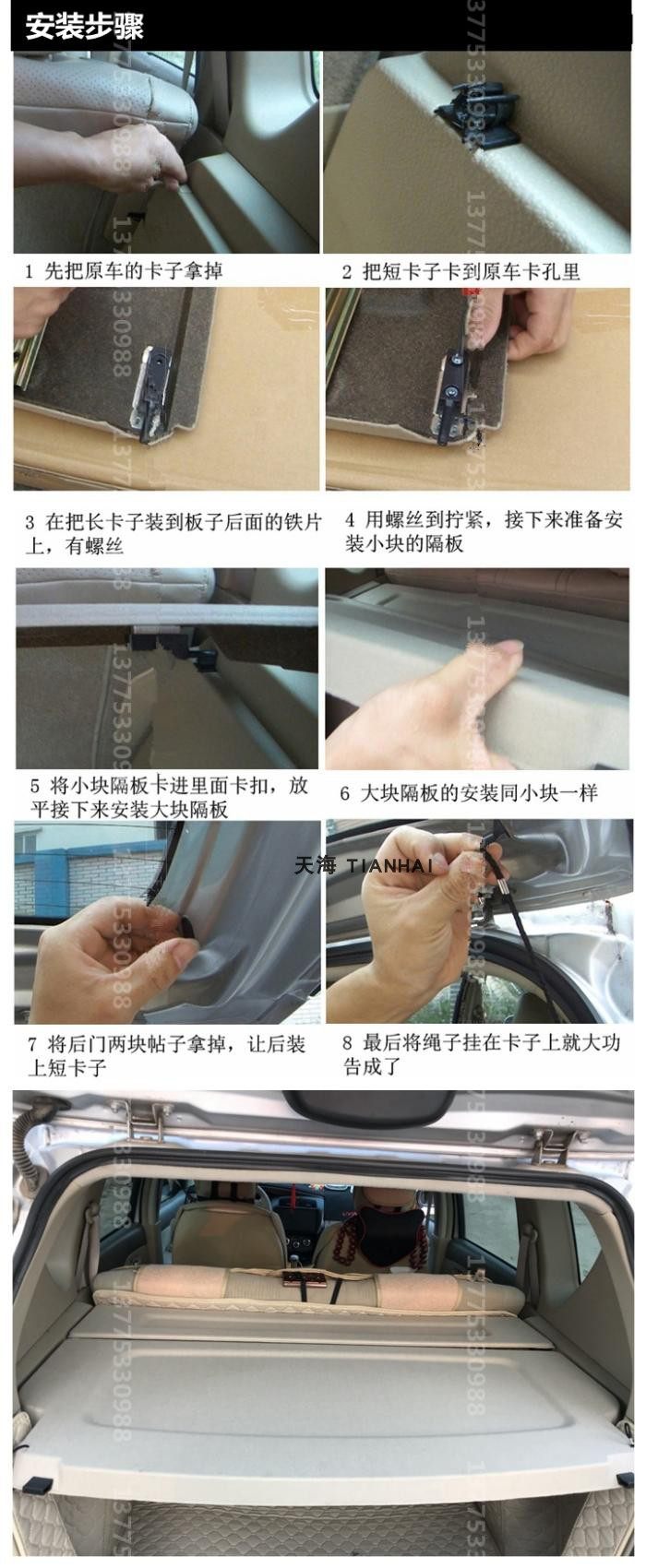 安装步骤

1 先把原车的卡子拿掉

2 把短卡子卡到原车卡孔里

3 在把长卡子装到板子后面的铁片上，有螺丝

4 用螺丝到拧紧，接下来准备安装小块的隔板

5 将小块隔板卡进里面卡扣，放平接下来安装大块隔板

6 大块隔板的安装同小块一样

天海 TIANHAI

7 将后门两块帖子拿掉，让后装上短卡子

8 最后将绳子挂在卡子上就大功告成了

13775330988