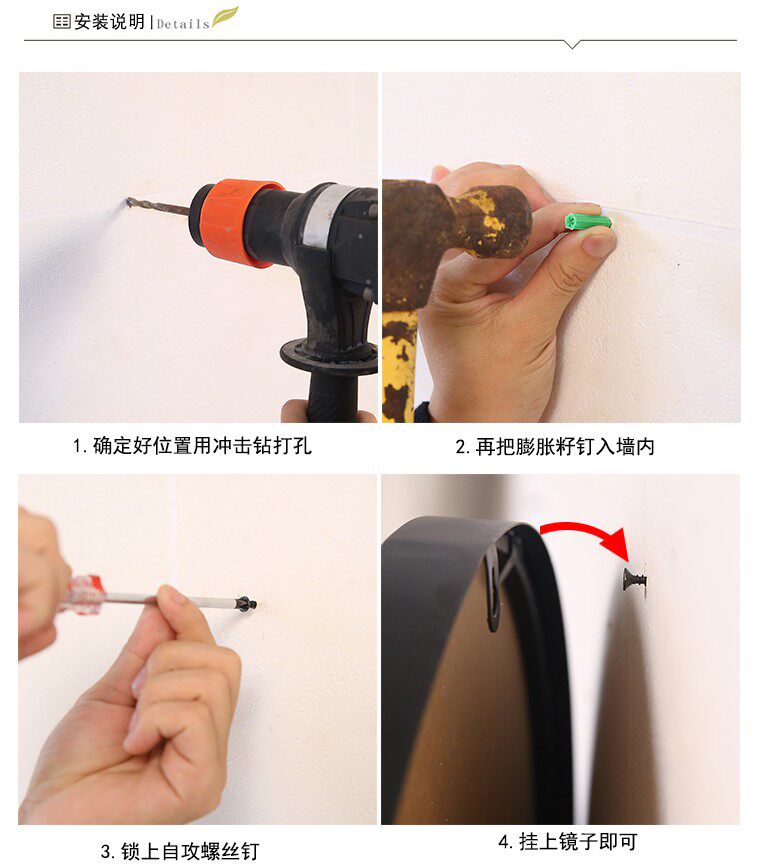 安装说明 | Details

1. 确定好位置用冲击钻打孔

2. 再把膨胀籽钉入墙内

3. 锁上自攻螺丝钉

4. 挂上镜子即可