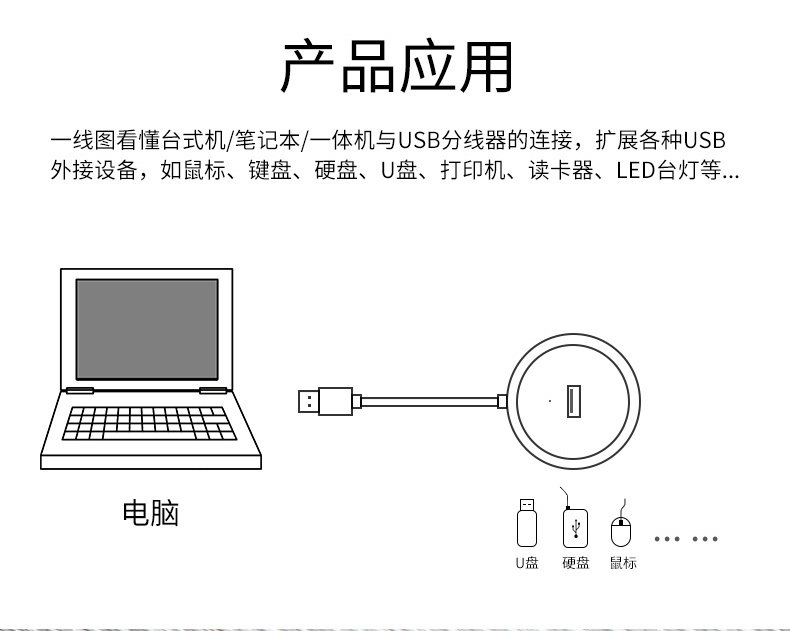 产品应用

一线图看懂台式机/笔记本/一体机与USB分线器的连接，扩展各种USB外接设备，如鼠标、键盘、硬盘、U盘、打印机、读卡器、LED台灯等...

电脑

U盘 硬盘 鼠标 ... ...