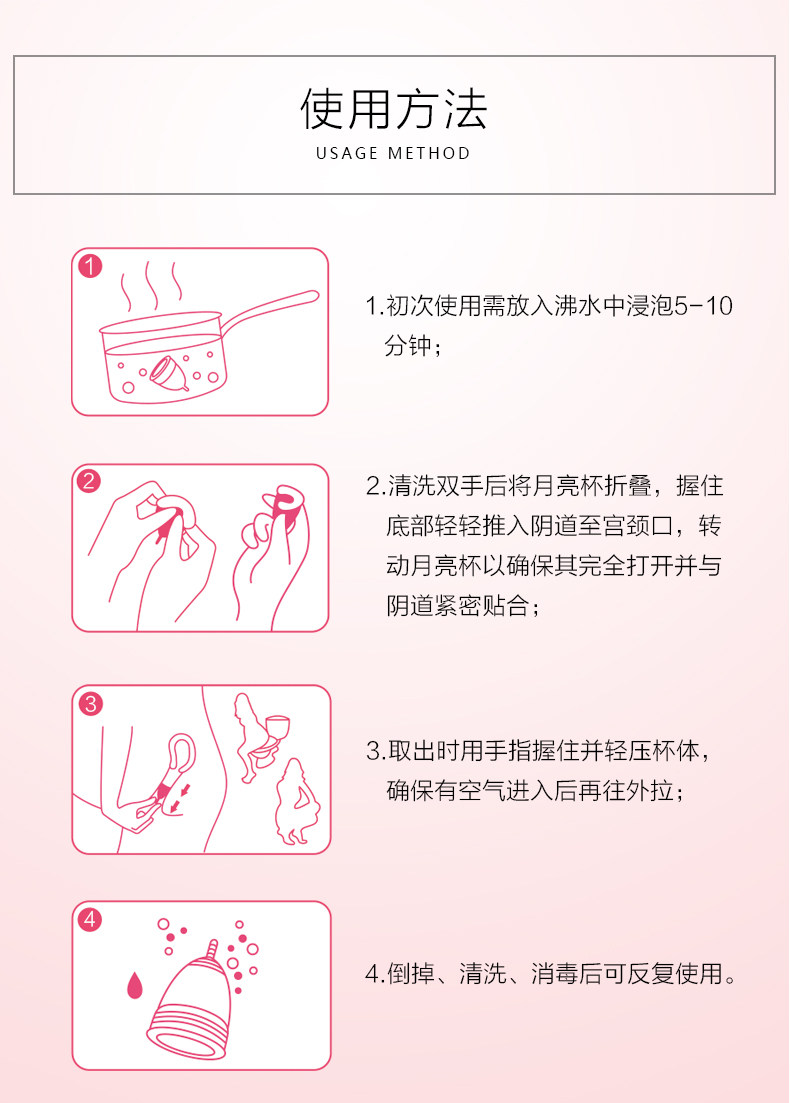 使用方法
USAGE METHOD

1

1.初次使用需放入沸水中浸泡5-10分钟；

2

2.清洗双手后将月亮杯折叠，握住底部轻轻推入阴道至宫颈口，转动月亮杯以确保其完全打开并与阴道紧密贴合；

3

3.取出时用手指握住并轻压杯体，确保有空气进入后再往外拉；

4

4.倒掉、清洗、消毒后可反复使用。