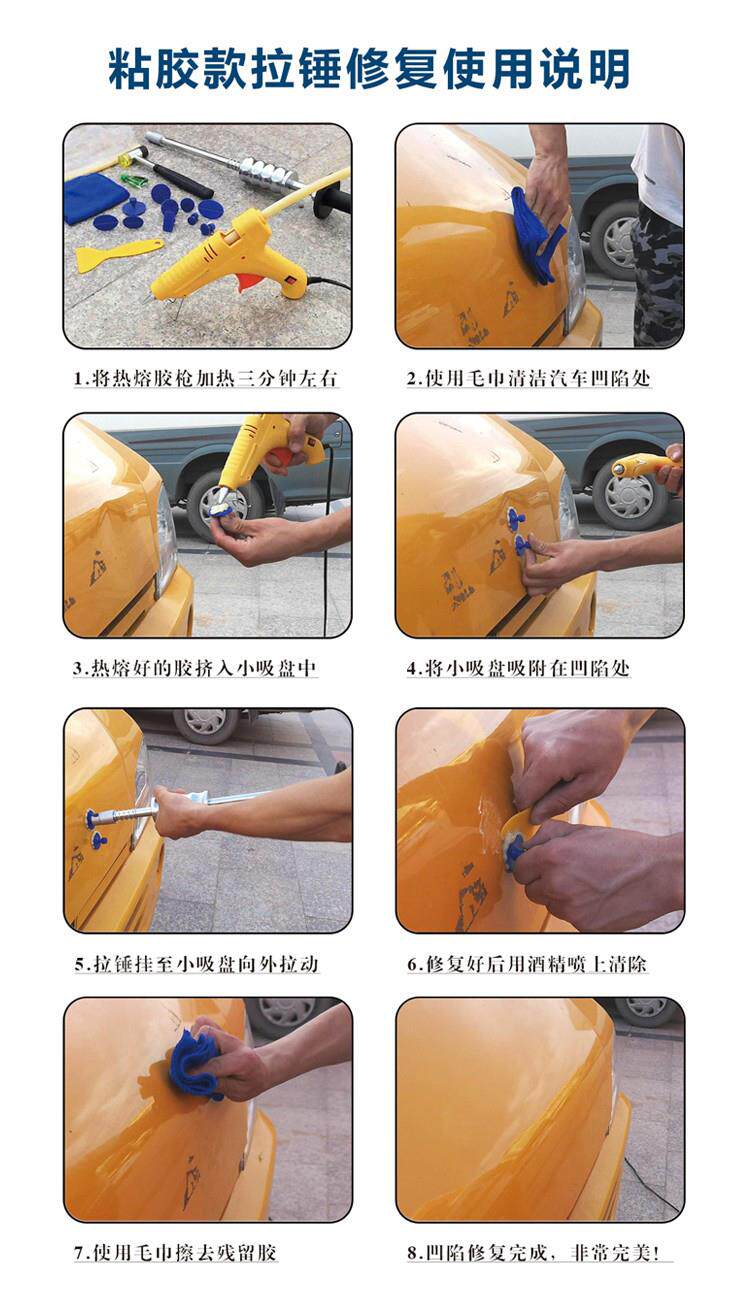 粘胶款拉锤修复使用说明

1.将热熔胶枪加热三分钟左右

2.使用毛巾清洁汽车凹陷处

3.热熔好的胶挤入小吸盘中

4.将小吸盘吸附在凹陷处

5.拉锤挂至小吸盘向外拉动

6.修复好后用酒精喷上清除

7.使用毛巾擦去残留胶

8.凹陷修复完成，非常完美！