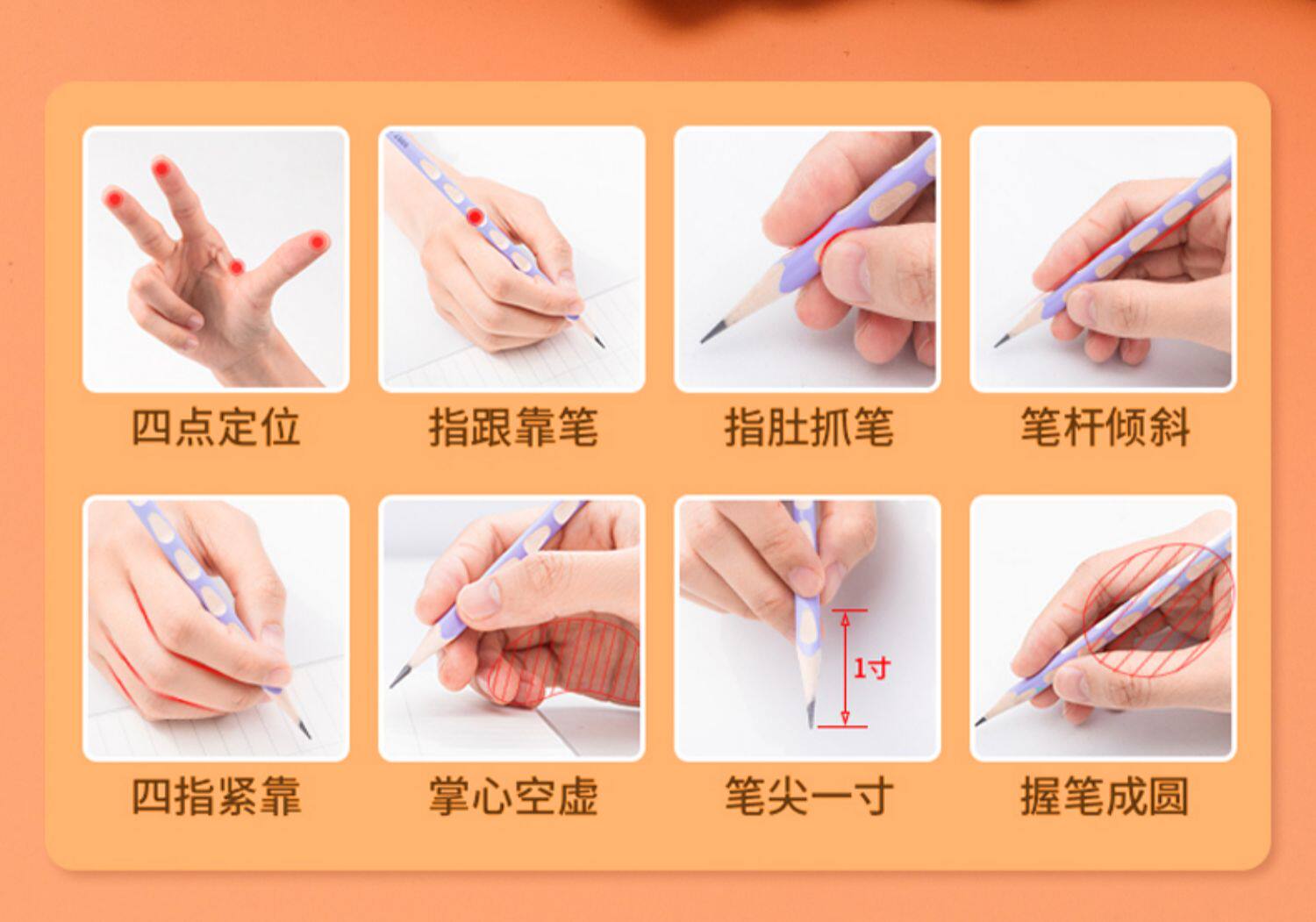 四点定位

指跟靠笔

指肚抓笔

笔杆倾斜

四指紧靠

掌心空虚

1寸

笔尖一寸

握笔成圆