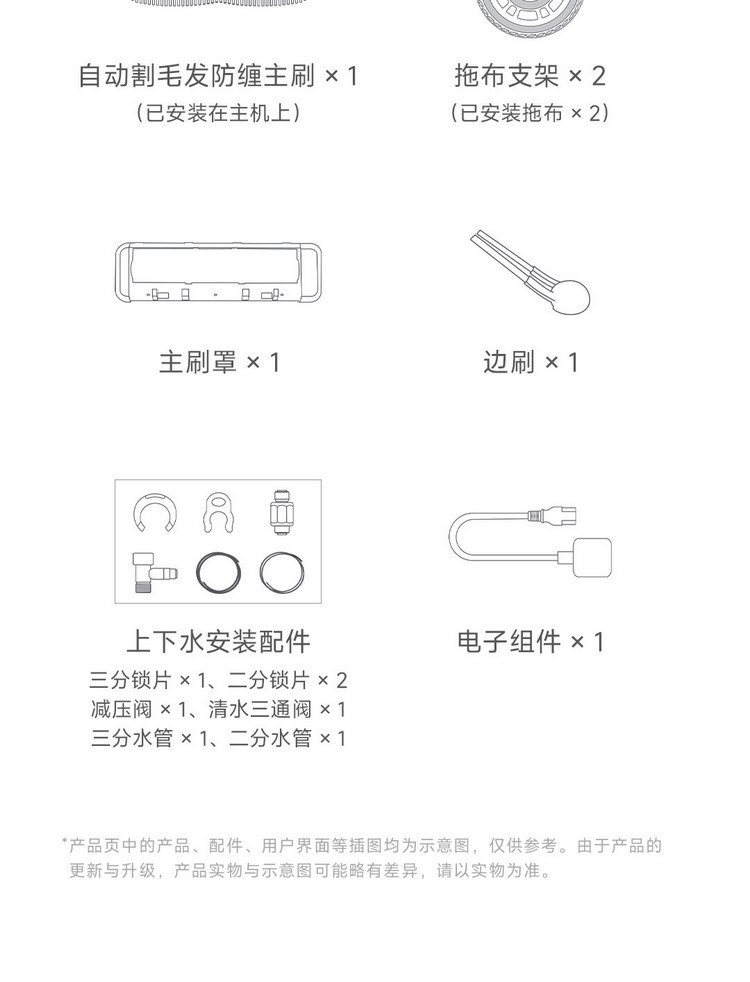 自动割毛发防缠主刷 × 1
（已安装在主机上）

拖布支架 × 2
（已安装拖布 × 2）

主刷罩 × 1

边刷 × 1

上下水安装配件
三分锁片 × 1、二分锁片 × 2
减压阀 × 1、清水三通阀 × 1
三分水管 × 1、二分水管 × 1

电子组件 × 1

*产品页中的产品、配件、用户界面等插图均为示意图，仅供参考。由于产品的更新与升级，产品实物与示意图可能略有差异，请以实物为准。