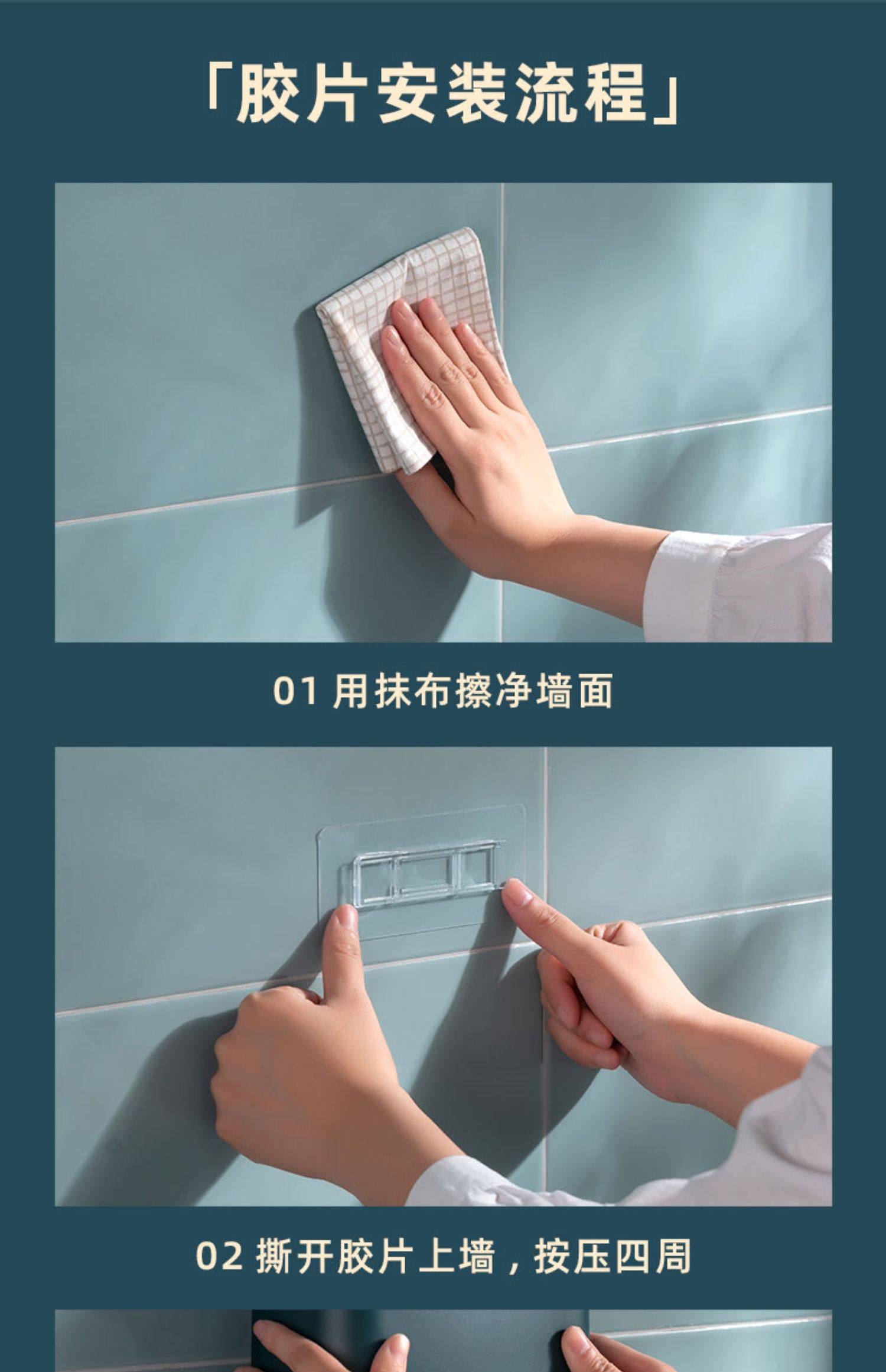 「胶片安装流程」

01 用抹布擦净墙面

02 撕开胶片上墙，按压四周