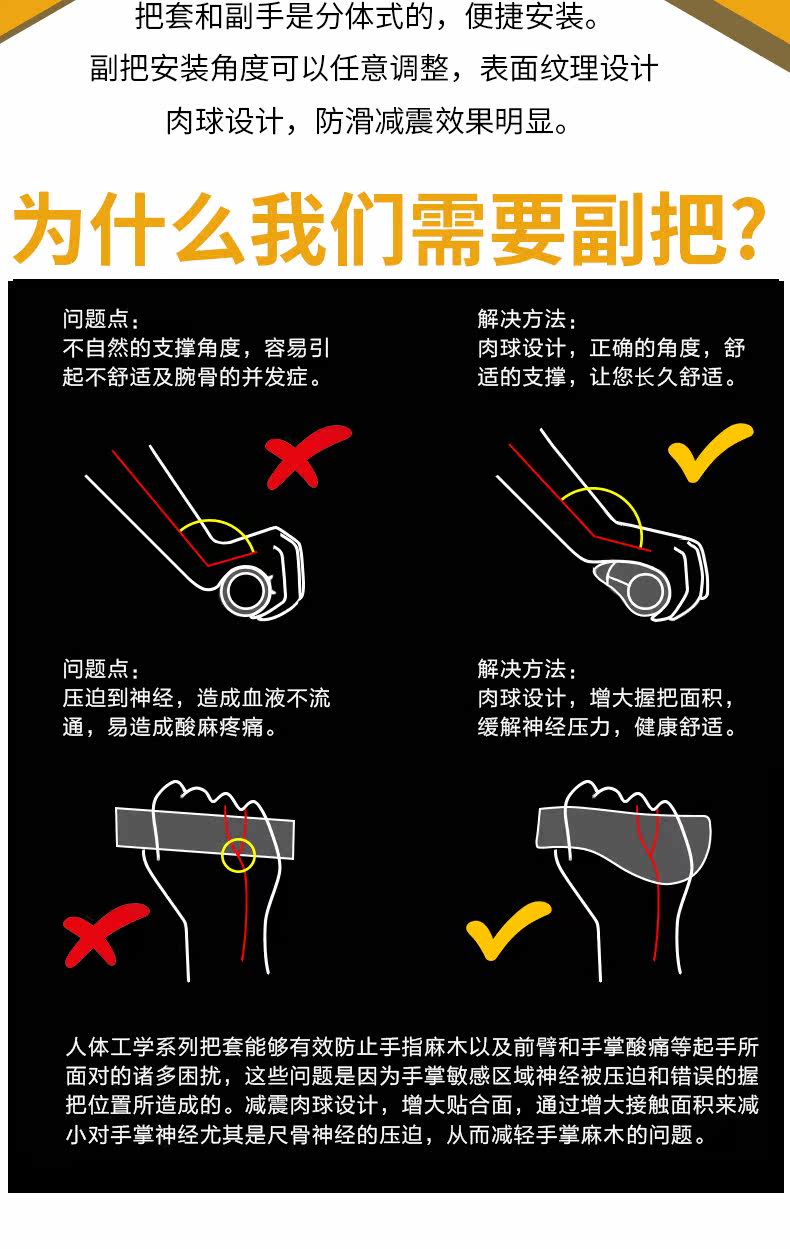 把套和副手是分体式的，便捷安装。
副把安装角度可以任意调整，表面纹理设计
肉球设计，防滑减震效果明显。

为什么我们需要副把?

问题点：
不自然的支撑角度，容易引起不舒适及腕骨的并发症。

解决方法：
肉球设计，正确的角度，舒适的支撑，让您长久舒适。

问题点：
压迫到神经，造成血液不流通，易造成酸麻疼痛。

解决方法：
肉球设计，增大握把面积，缓解神经压力，健康舒适。

人体工学系列把套能够有效防止手指麻木以及前臂和手掌酸痛等起手所面对的诸多困扰，这些问题是因为手掌敏感区域神经被压迫和错误的握把位置所造成的。减震肉球设计，增大贴合面，通过增大接触面积来减小对手掌神经尤其是尺骨神经的压迫，从而减轻手掌麻木的问题。