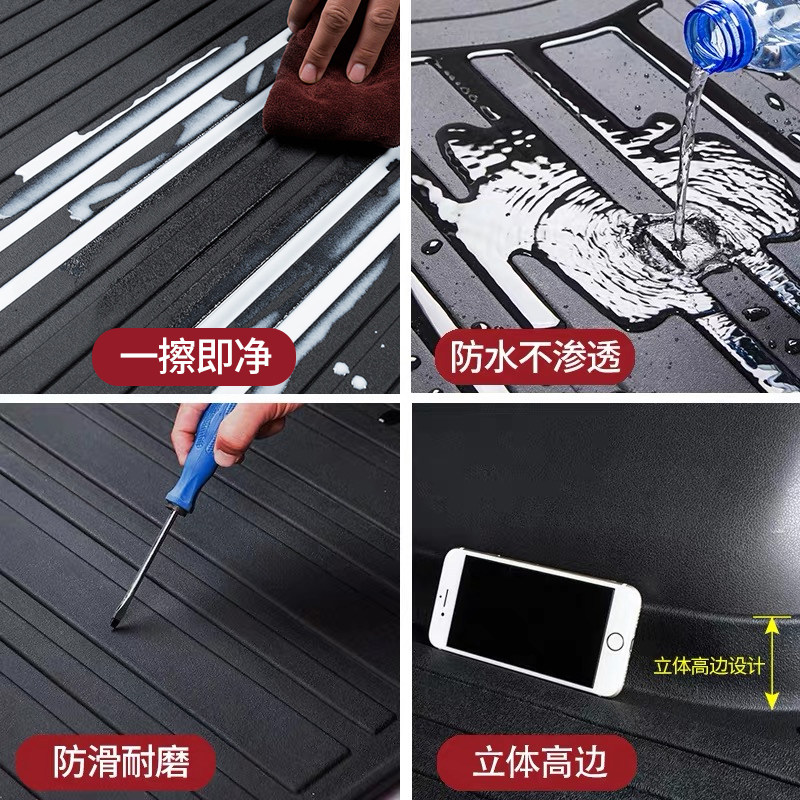 一擦即净

防水不渗透

防滑耐磨

立体高边设计

立体高边