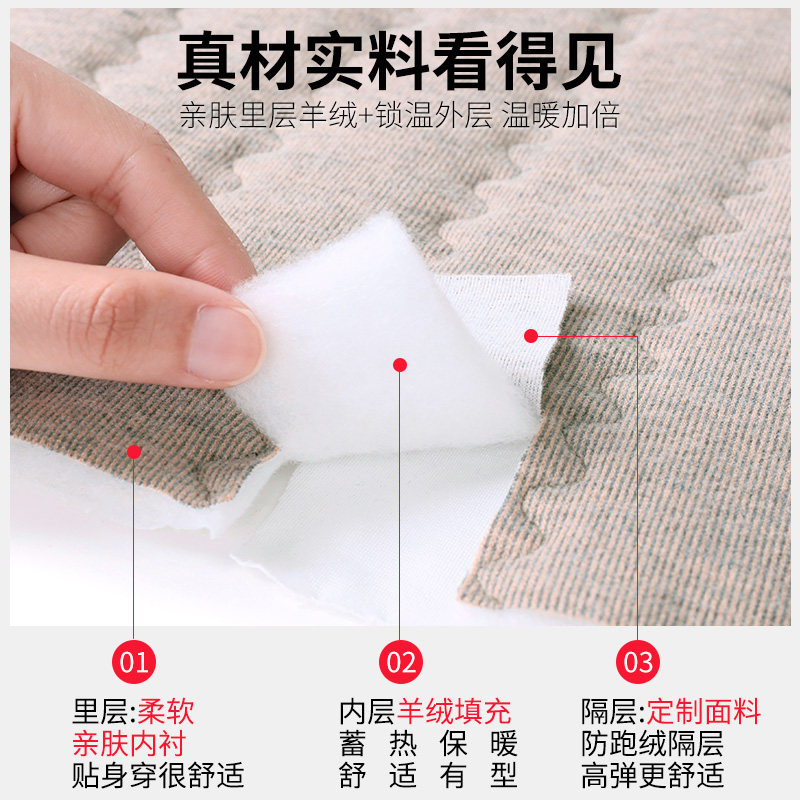 真材实料看得见
亲肤里层羊绒+锁温外层 温暖加倍

01
里层:柔软
亲肤内衬
贴身穿很舒适

02
内层羊绒填充
蓄 热 保 暖
舒 适 有 型

03
隔层:定制面料
防跑绒隔层
高弹更舒适