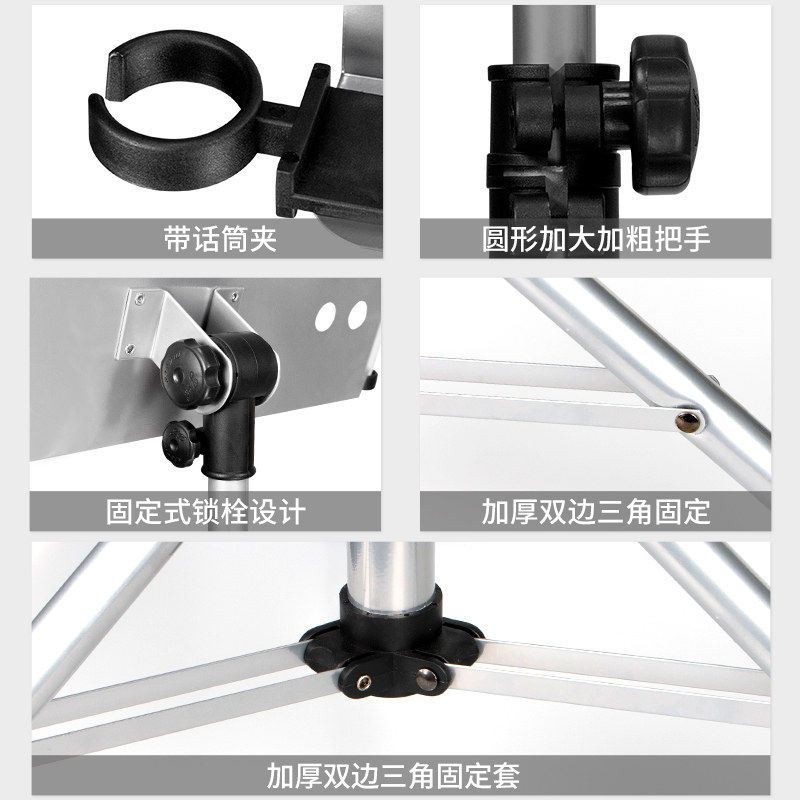 带话筒夹

圆形加大加粗把手

固定式锁栓设计

加厚双边三角固定

加厚双边三角固定套