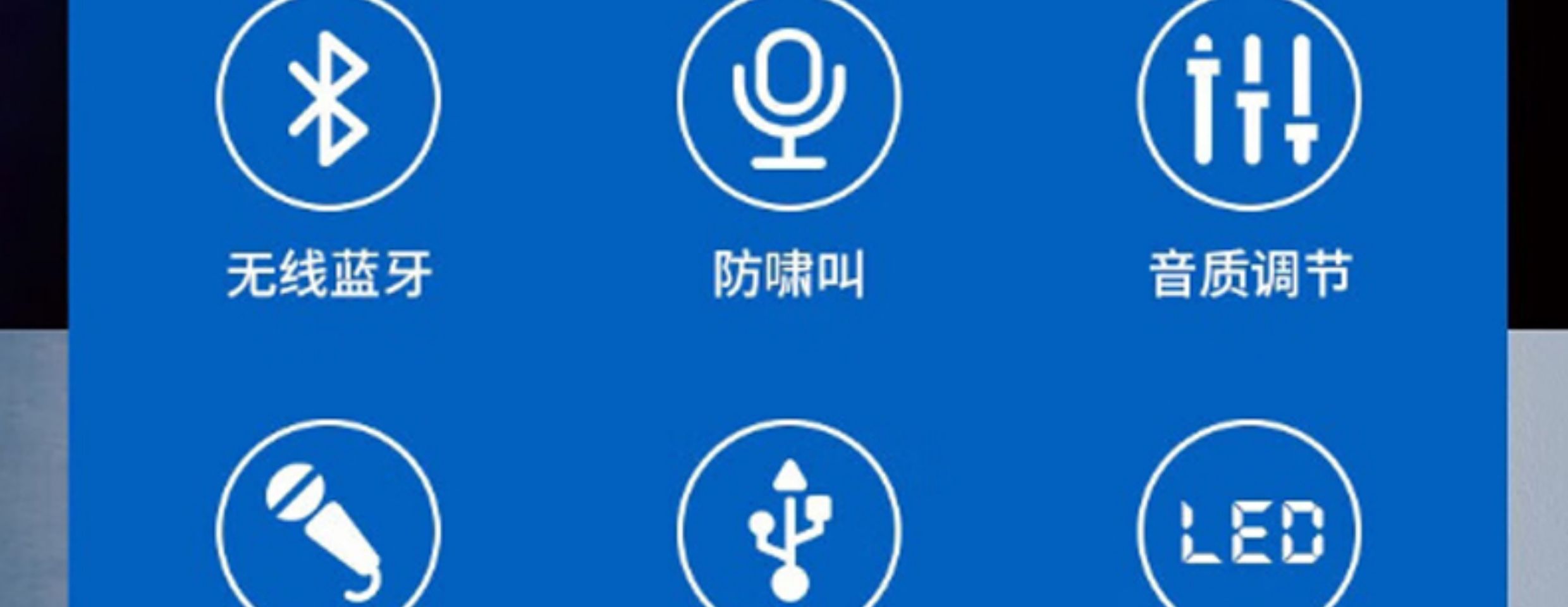 无线蓝牙 防啸叫 音质调节

LED