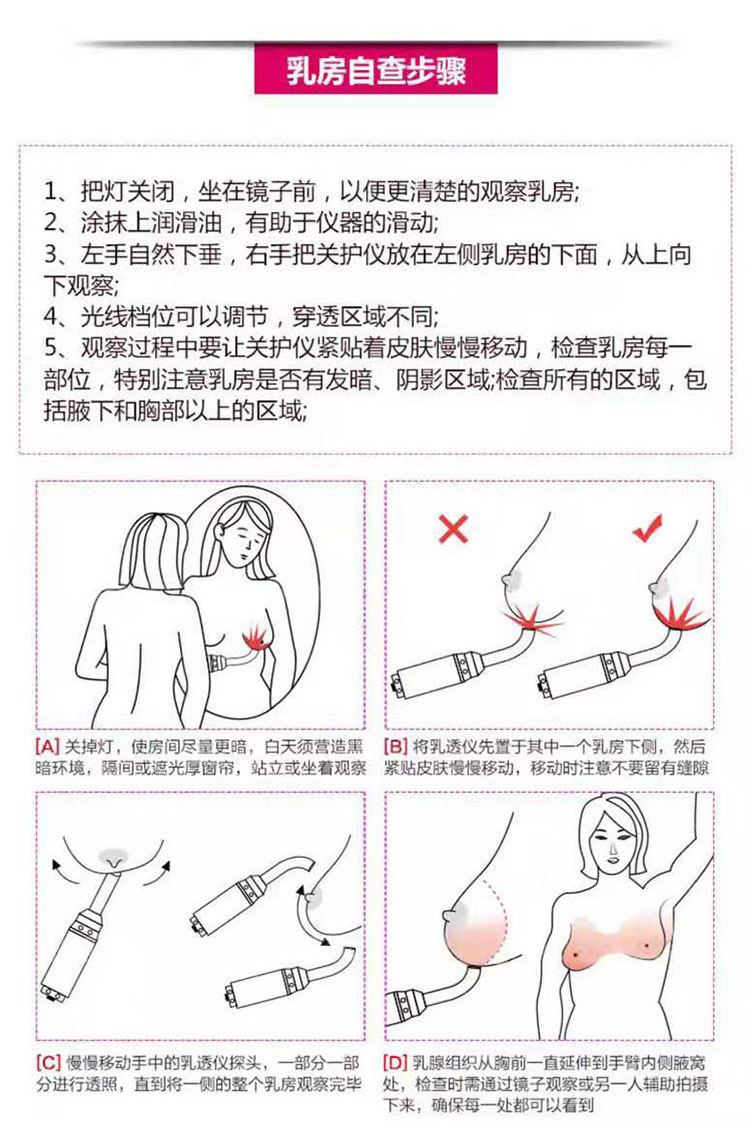 乳房自查步骤

1、把灯关闭，坐在镜子前，以便更清楚的观察乳房;
2、涂抹上润滑油，有助于仪器的滑动;
3、左手自然下垂，右手把关护仪放在左侧乳房的下面，从上向下观察;
4、光线档位可以调节，穿透区域不同;
5、观察过程中要让关护仪紧贴着皮肤慢慢移动，检查乳房每一部位，特别注意乳房是否有发暗、阴影区域;检查所有的区域，包括腋下和胸部以上的区域;

[A] 关掉灯，使房间尽量更暗，白天须营造黑暗环境，隔间或遮光厚窗帘，站立或坐着观察

[B] 将乳透仪先置于其中一个乳房下侧，然后紧贴皮肤慢慢移动，移动时注意不要留有缝隙

[C] 慢慢移动手中的乳透仪探头，一部分一部分进行透照，直到将一侧的整个乳房观察完毕

[D] 乳腺组织从胸前一直延伸到手臂内侧腋窝处，检查时需通过镜子观察或另一人辅助拍摄下来，确保每一处都可以看到