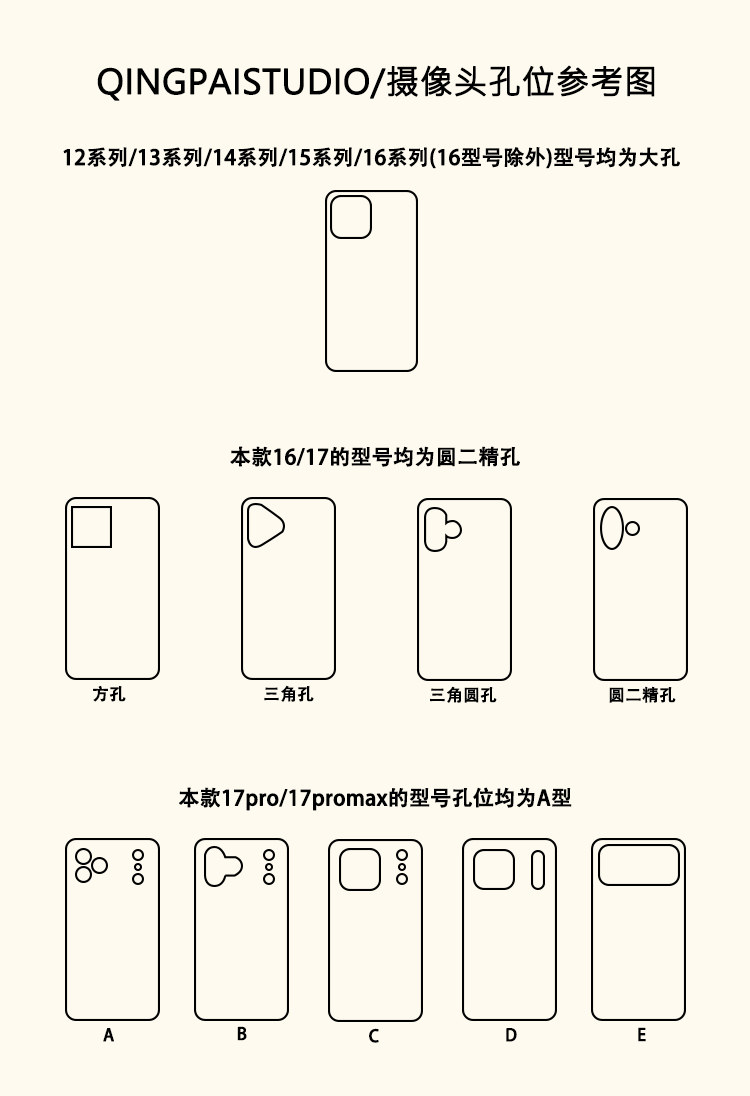 QINGPAISTUDIO/摄像头孔位参考图

12系列/13系列/14系列/15系列/16系列(16型号除外)型号均为大孔

本款16/17的型号均为圆二精孔

方孔

三角孔

三角圆孔

圆二精孔

本款17pro/17promax的型号孔位均为A型

A

B

C

D

E