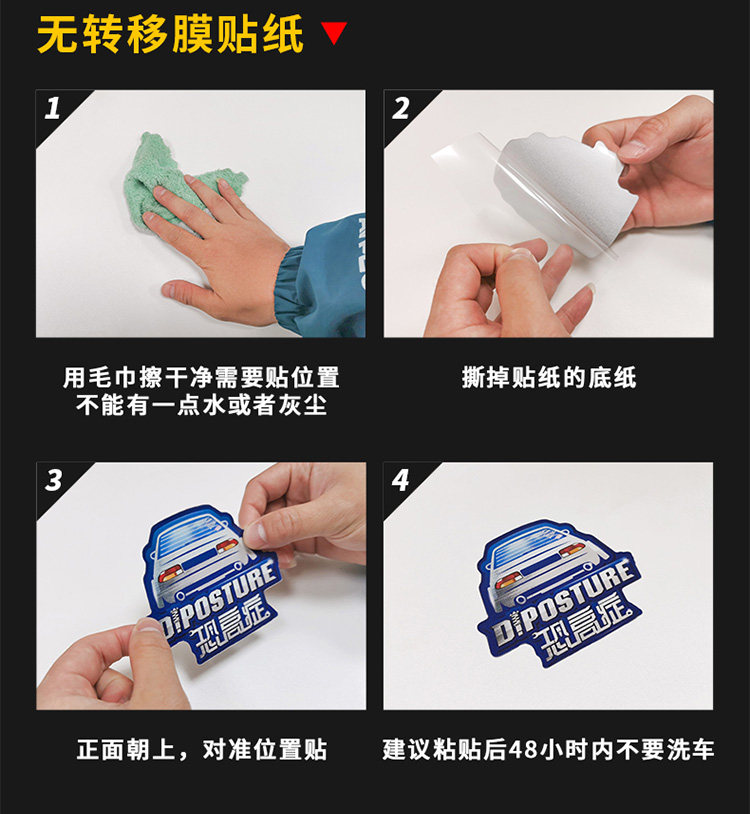 无转移膜贴纸

1

用毛巾擦干净需要贴位置
不能有一点水或者灰尘

2

撕掉贴纸的底纸

3

DIPOSTURE
恐高症

正面朝上，对准位置贴

4

DIPOSTURE
恐高症

建议粘贴后48小时内不要洗车