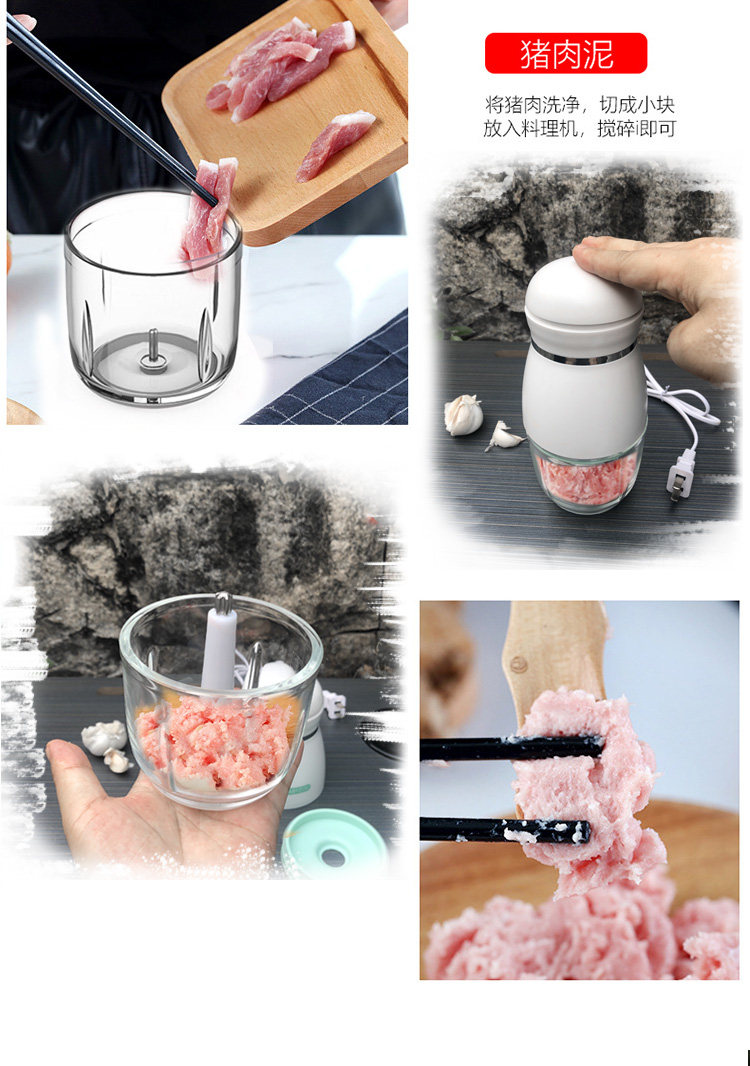 猪肉泥

将猪肉洗净，切成小块
放入料理机，搅碎即可