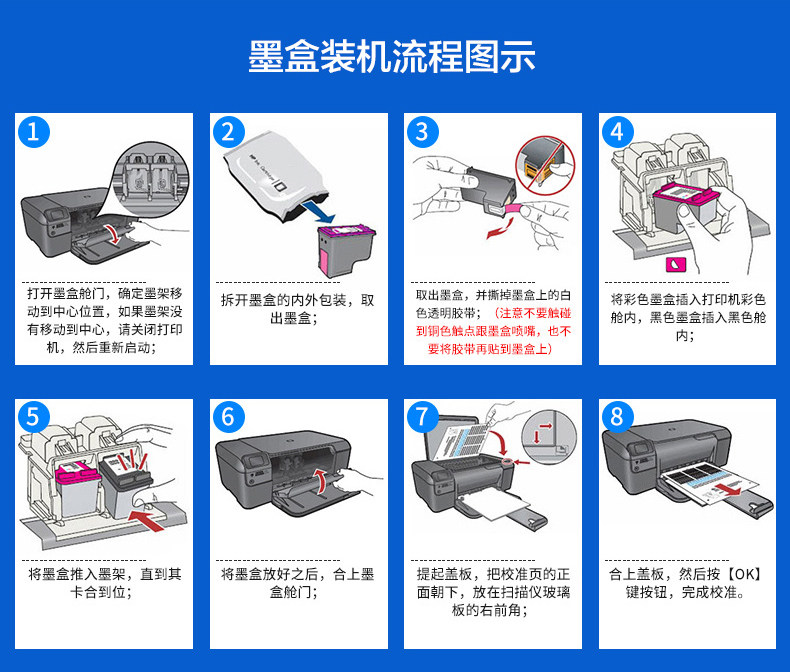 墨盒装机流程图示

1
打开墨盒舱门，确定墨架移动到中心位置，如果墨架没有移动到中心，请关闭打印机，然后重新启动；

2
拆开墨盒的内外包装，取出墨盒；

3
取出墨盒，并撕掉墨盒上的白色透明胶带；（注意不要触碰到铜色触点跟墨盒喷嘴，也不要将胶带再贴到墨盒上）

4
将彩色墨盒插入打印机彩色舱内，黑色墨盒插入黑色舱内；

5
将墨盒推入墨架，直到其卡合到位；

6
将墨盒放好之后，合上墨盒舱门；

7
提起盖板，把校准页的正面朝下，放在扫描仪玻璃板的右前角；

8
合上盖板，然后按【OK】键按钮，完成校准。