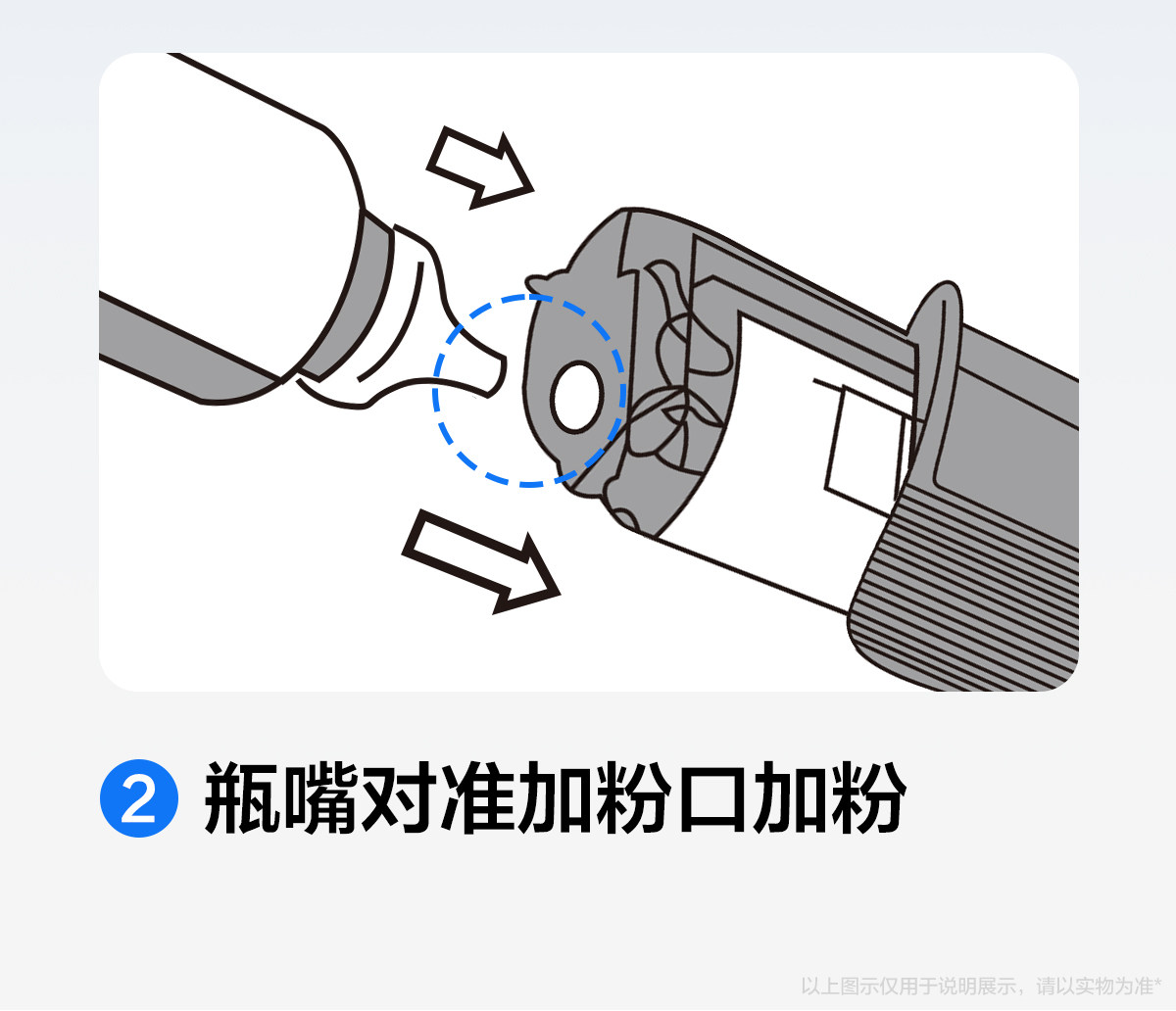 2 瓶嘴对准加粉口加粉

以上图示仅用于说明展示，请以实物为准*