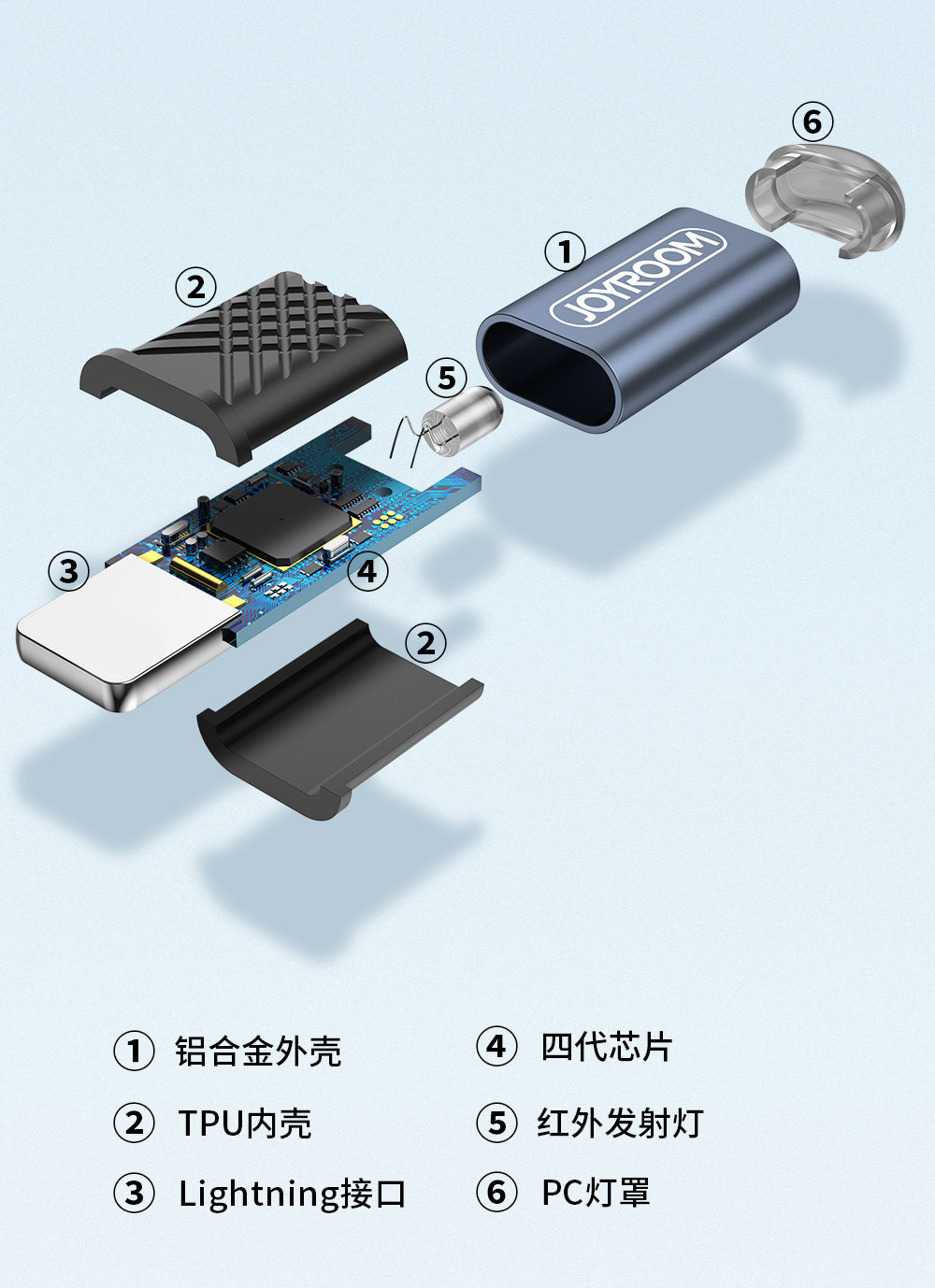 ⑥

①

JOYROOM

②

⑤

③

④

②

① 铝合金外壳

② TPU内壳

③ Lightning接口

④ 四代芯片

⑤ 红外发射灯

⑥ PC灯罩