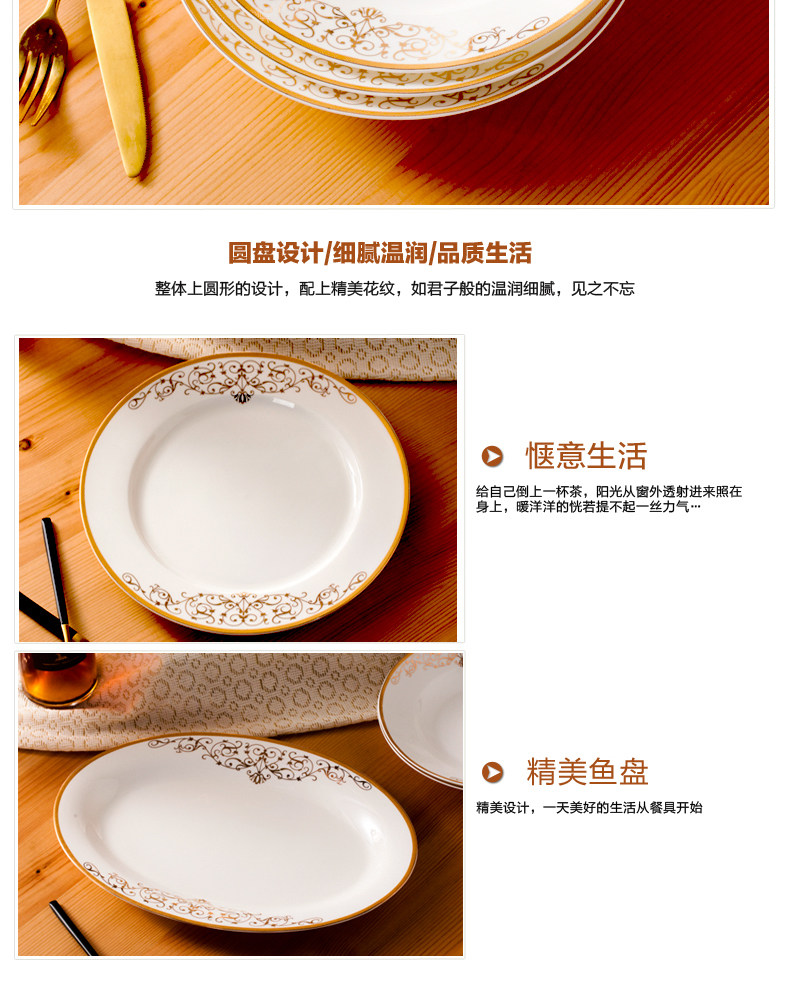 圆盘设计/细腻温润/品质生活

整体上圆形的设计，配上精美花纹，如君子般的温润细腻，见之不忘

惬意生活

给自己倒上一杯茶，阳光从窗外透射进来照在身上，暖洋洋的恍若提不起一丝力气…

精美鱼盘

精美设计，一天美好的生活从餐具开始