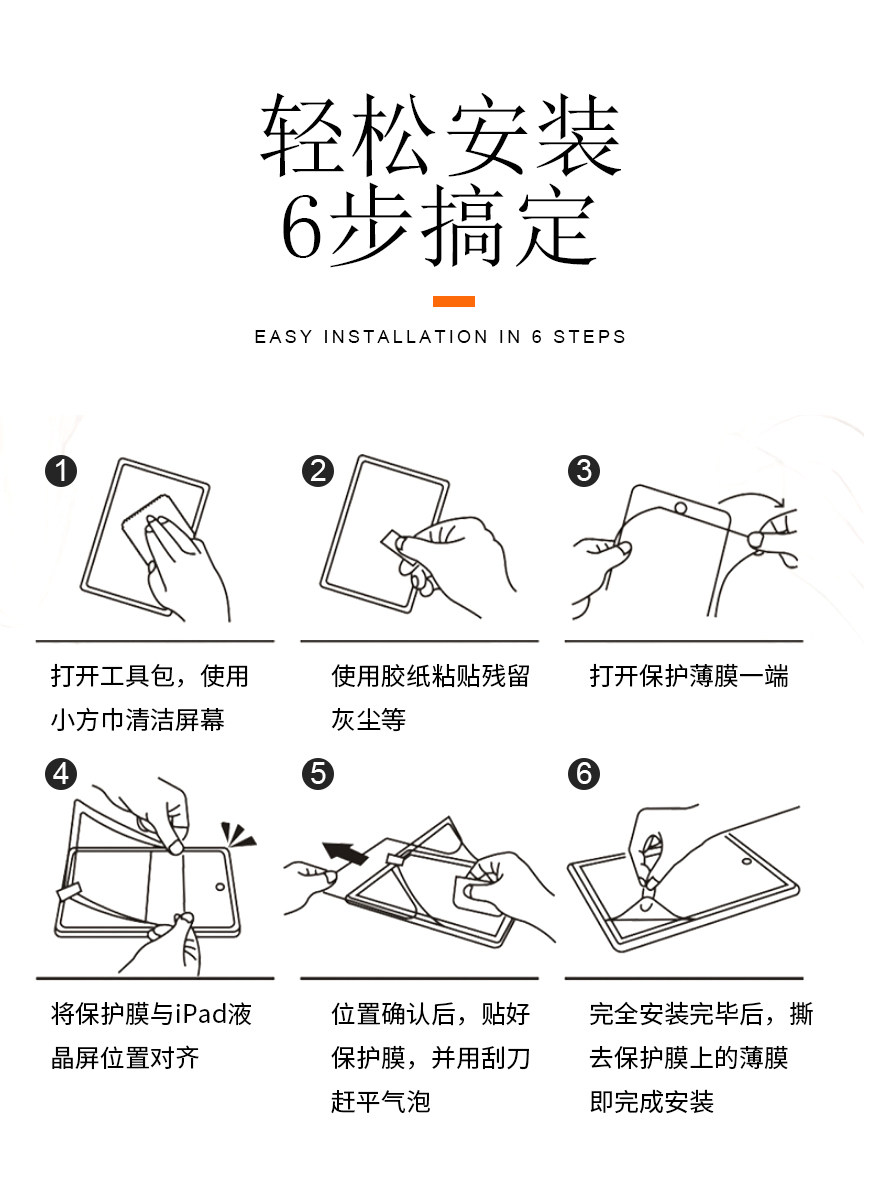 轻松安装
6步搞定

EASY INSTALLATION IN 6 STEPS

1
打开工具包，使用小方巾清洁屏幕

2
使用胶纸粘贴残留灰尘等

3
打开保护薄膜一端

4
将保护膜与iPad液晶屏位置对齐

5
位置确认后，贴好保护膜，并用刮刀赶平气泡

6
完全安装完毕后，撕去保护膜上的薄膜即完成安装