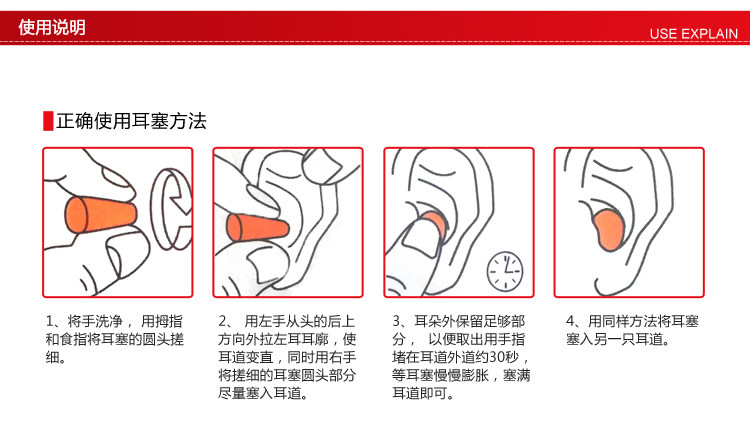 使用说明

USE EXPLAIN

正确使用耳塞方法

1、将手洗净， 用拇指和食指将耳塞的圆头搓细。

2、 用左手从头的后上方向外拉左耳耳廓，使耳道变直，同时用右手将搓细的耳塞圆头部分尽量塞入耳道。

3、耳朵外保留足够部分， 以便取出用手指堵在耳道外道约30秒，等耳塞慢慢膨胀，塞满耳道即可。

4、用同样方法将耳塞塞入另一只耳道。