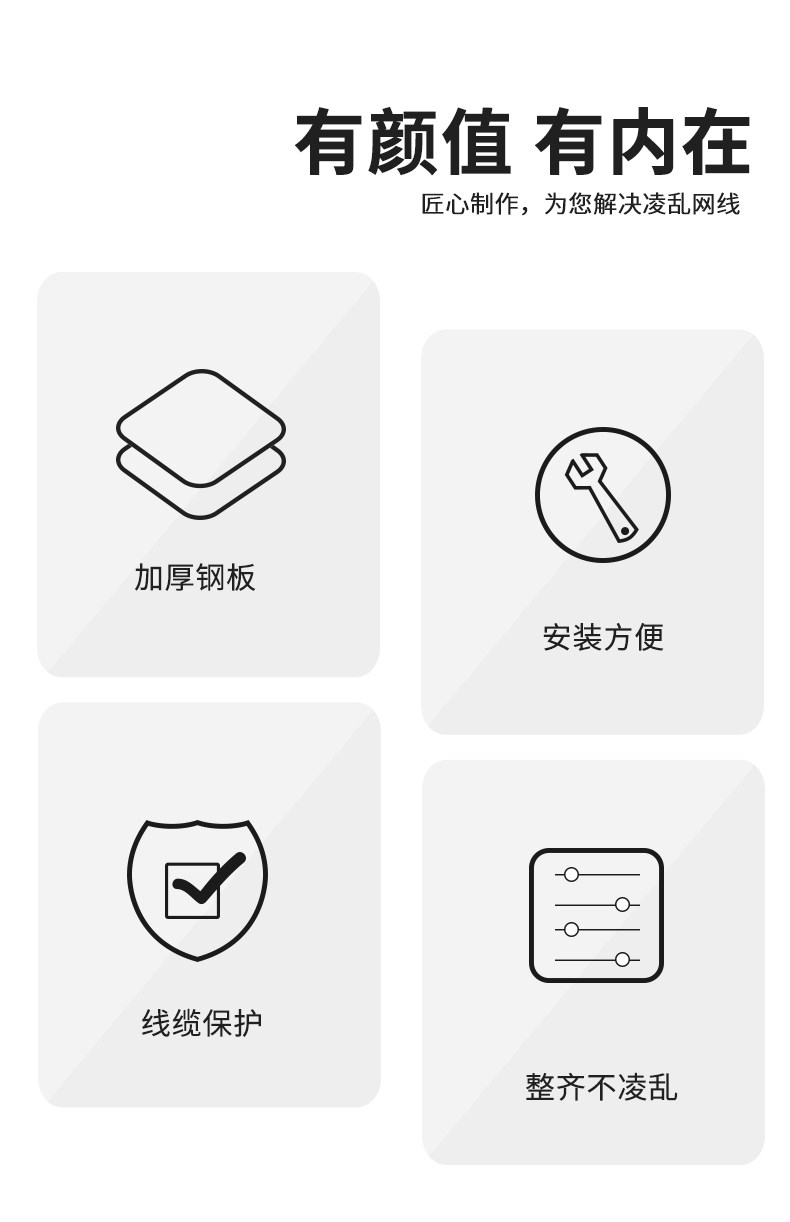 有颜值 有内在

匠心制作，为您解决凌乱网线

加厚钢板

线缆保护

安装方便

整齐不凌乱