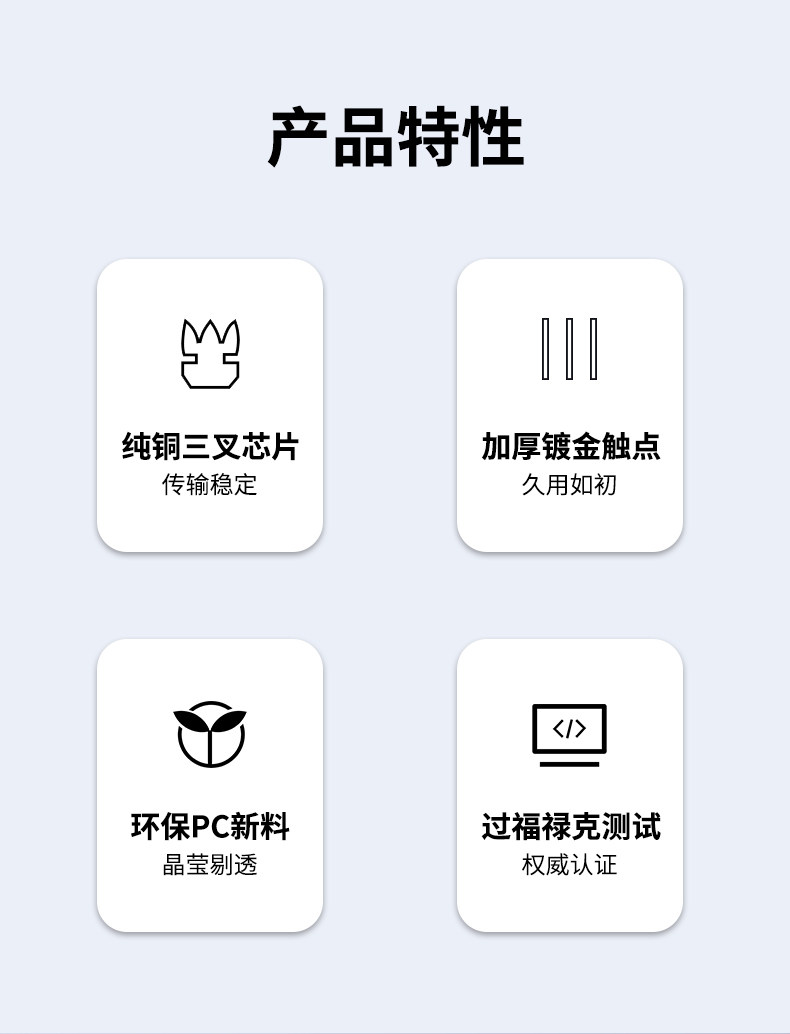 产品特性

纯铜三叉芯片
传输稳定

加厚镀金触点
久用如初

环保PC新料
晶莹剔透

过福禄克测试
权威认证