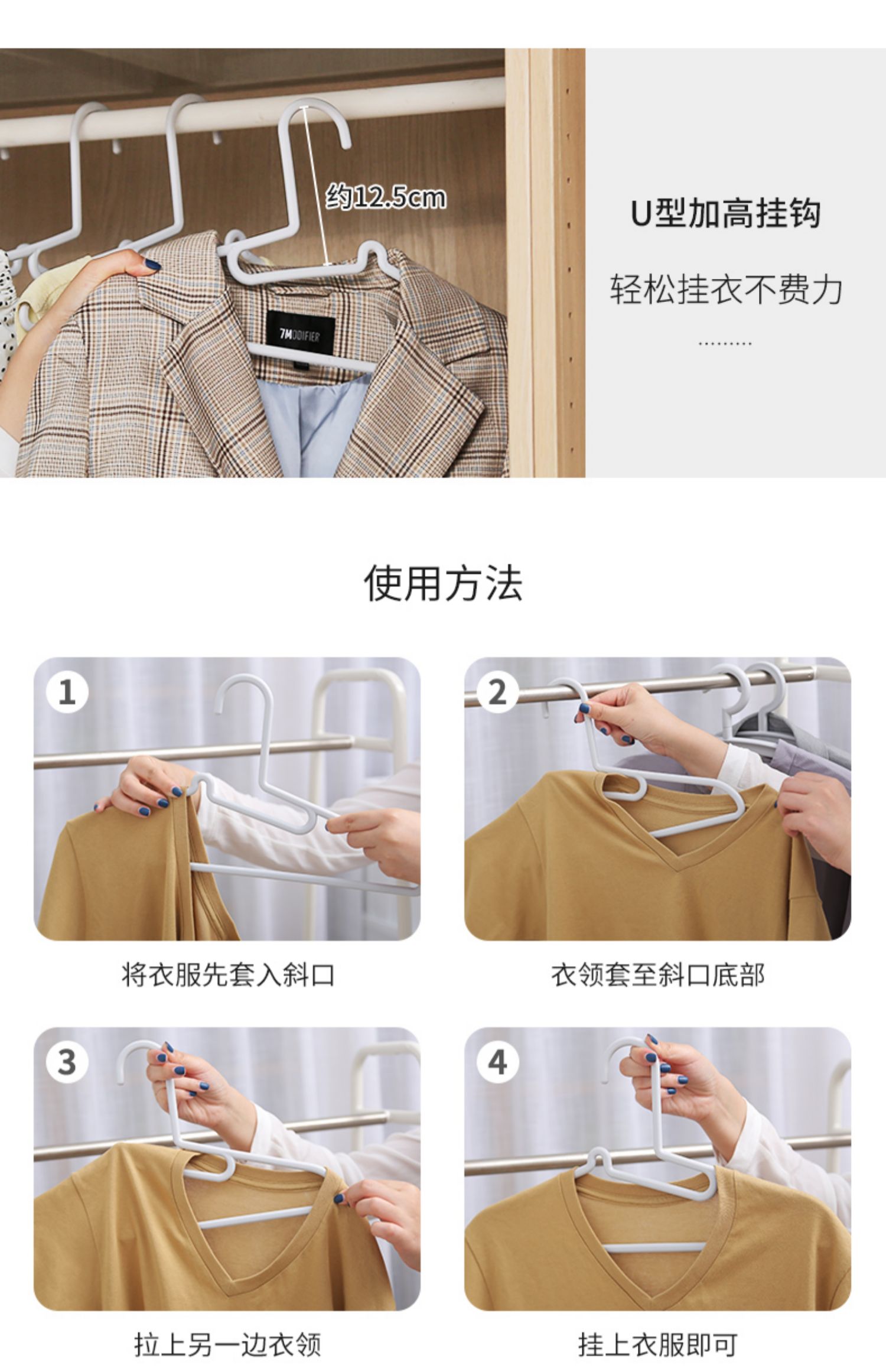 约12.5cm

7MODIFIER

U型加高挂钩

轻松挂衣不费力

.........

使用方法

1

将衣服先套入斜口

2

衣领套至斜口底部

3

拉上另一边衣领

4

挂上衣服即可