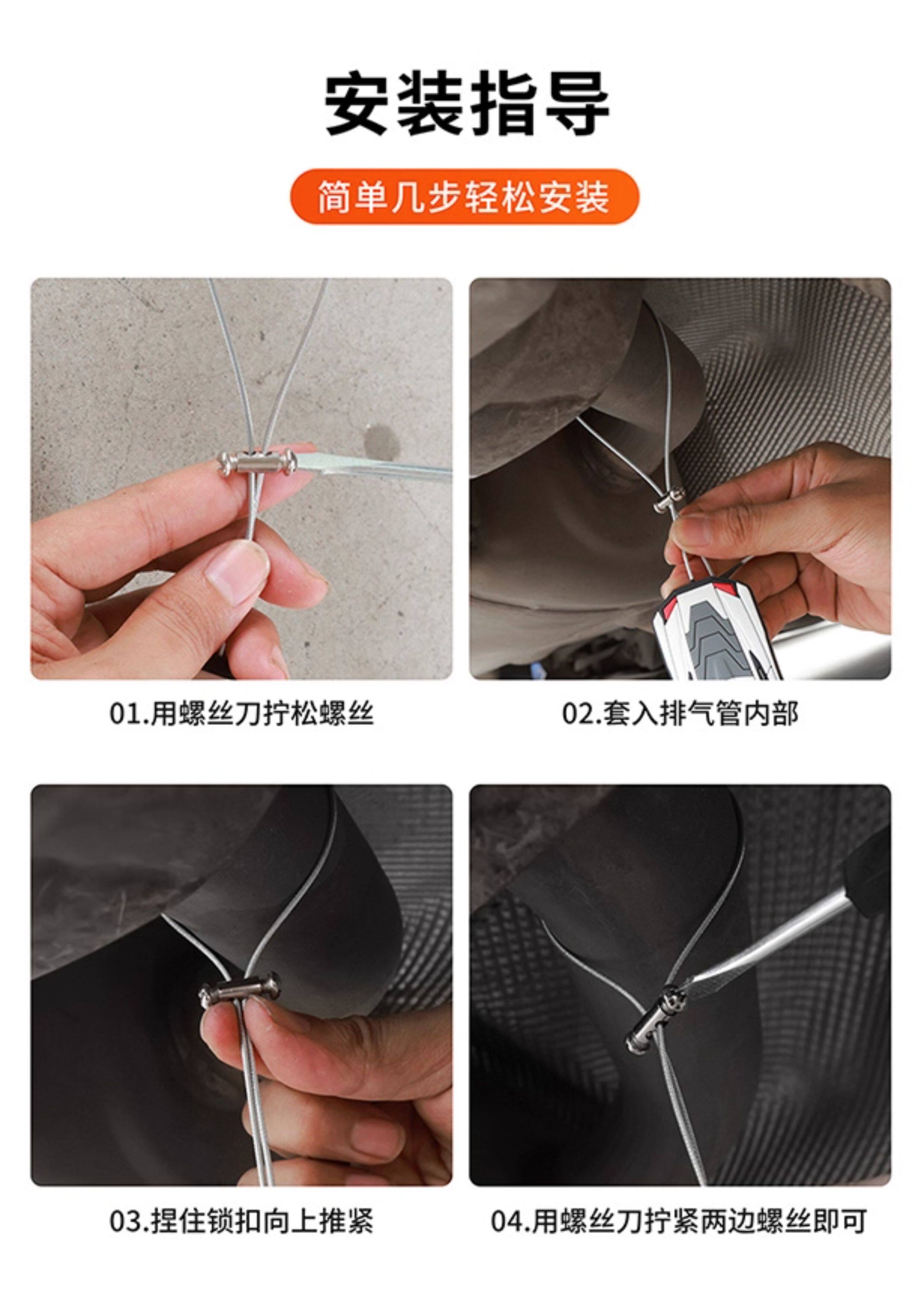 安装指导

简单几步轻松安装

01.用螺丝刀拧松螺丝

02.套入排气管内部

03.捏住锁扣向上推紧

04.用螺丝刀拧紧两边螺丝即可