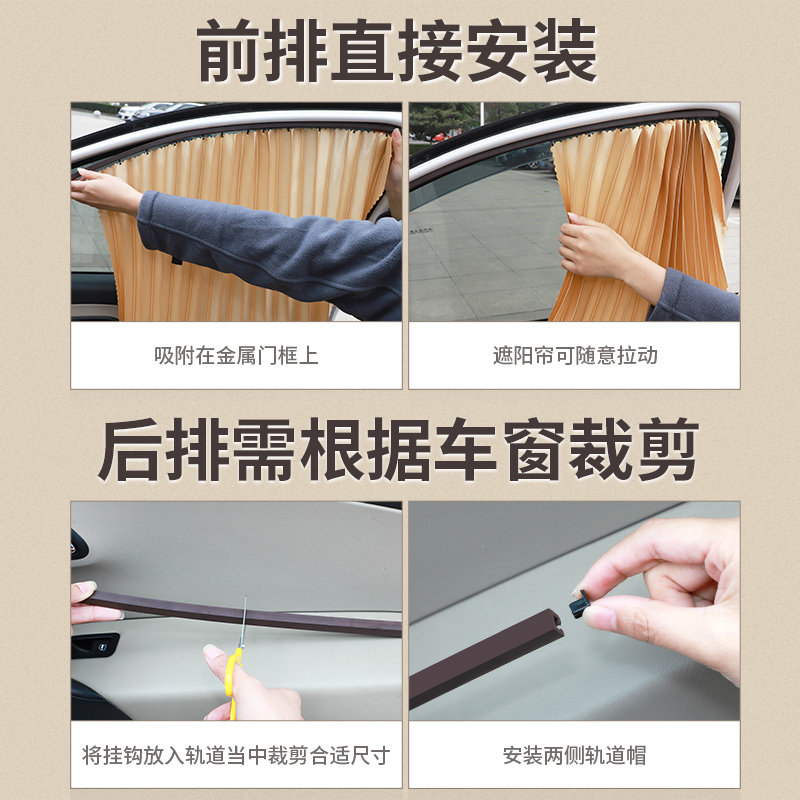 前排直接安装

吸附在金属门框上

遮阳帘可随意拉动

后排需根据车窗裁剪

将挂钩放入轨道当中裁剪合适尺寸

安装两侧轨道帽