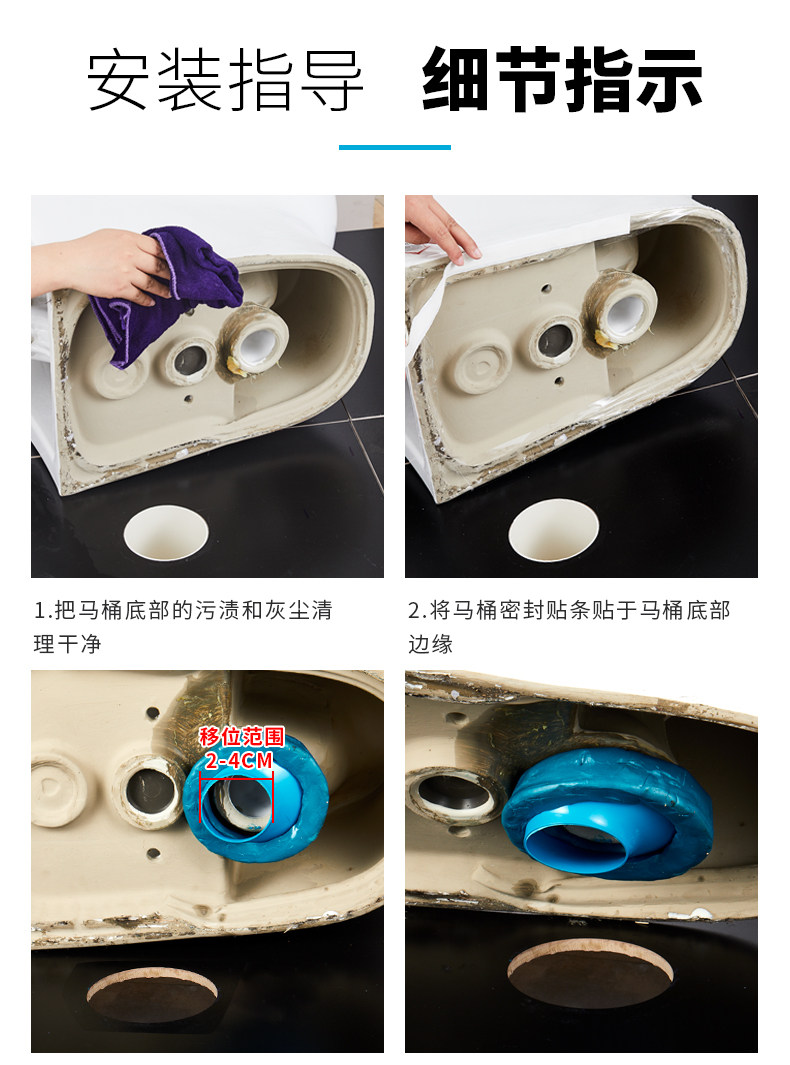 安装指导 细节指示

1.把马桶底部的污渍和灰尘清理干净

2.将马桶密封贴条贴于马桶底部边缘

移位范围
2-4CM