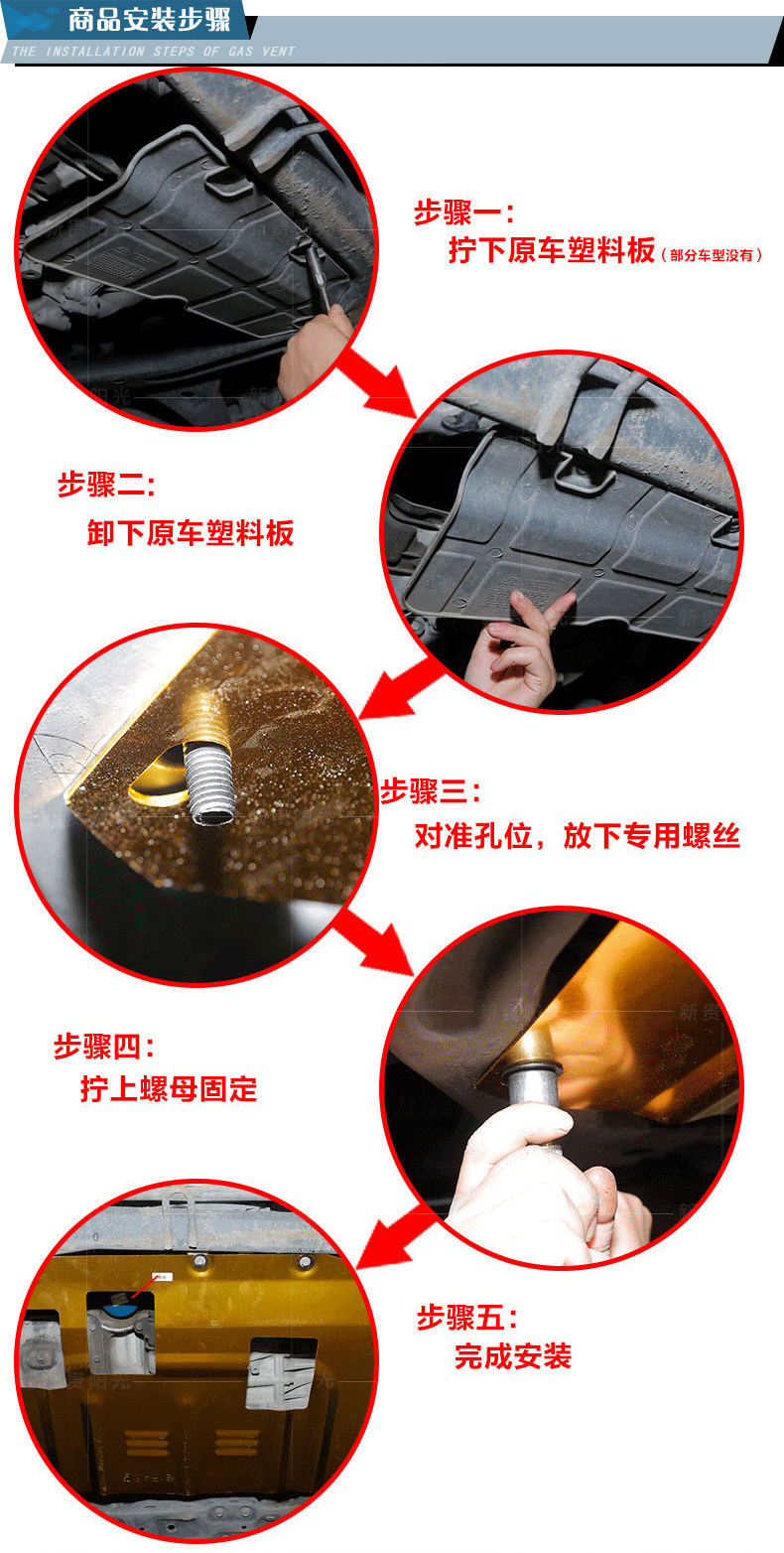 商品安装步骤
THE INSTALLATION STEPS OF GAS VENT

步骤一：
拧下原车塑料板（部分车型没有）

步骤二：
卸下原车塑料板

步骤三：
对准孔位，放下专用螺丝

步骤四：
拧上螺母固定

步骤五：
完成安装