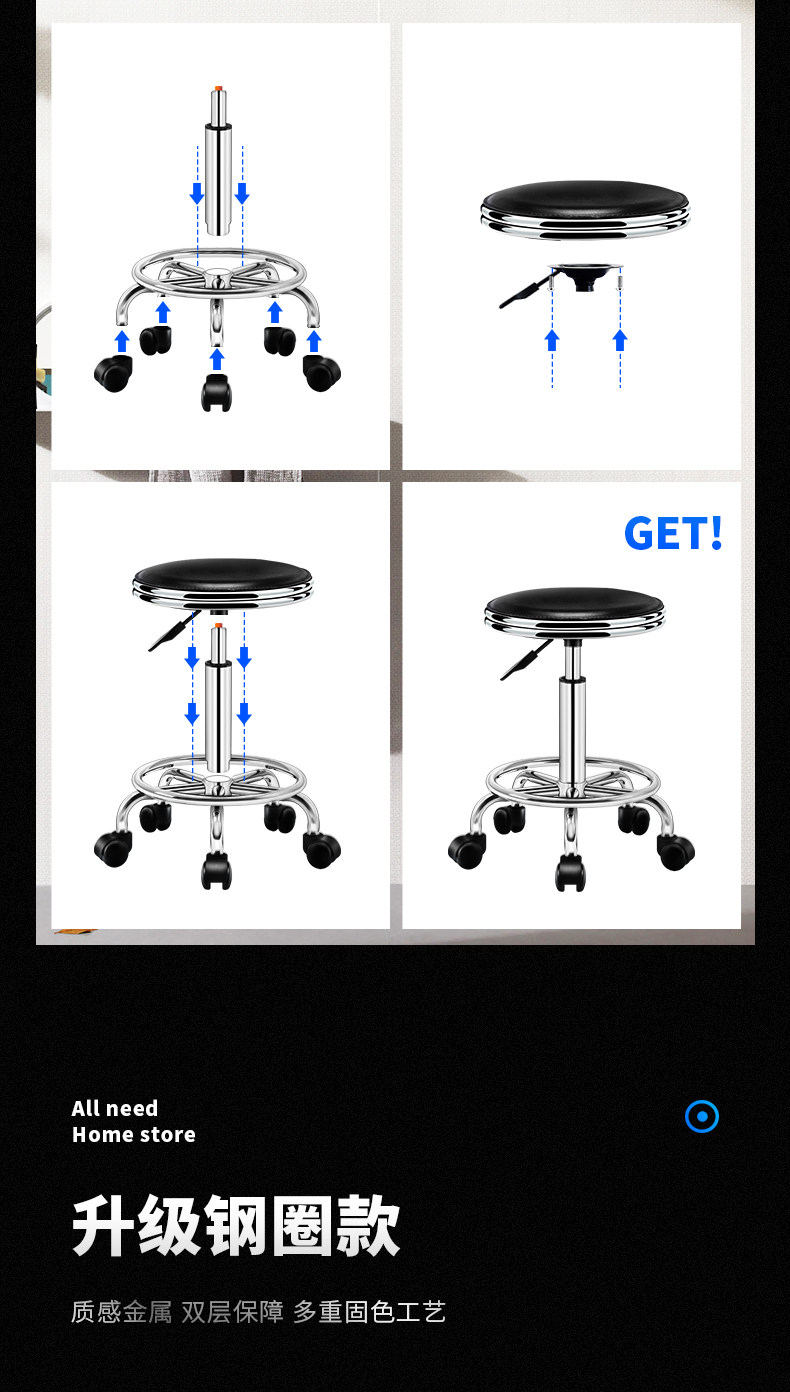 GET!

All need
Home store

升级钢圈款

质感金属 双层保障 多重固色工艺