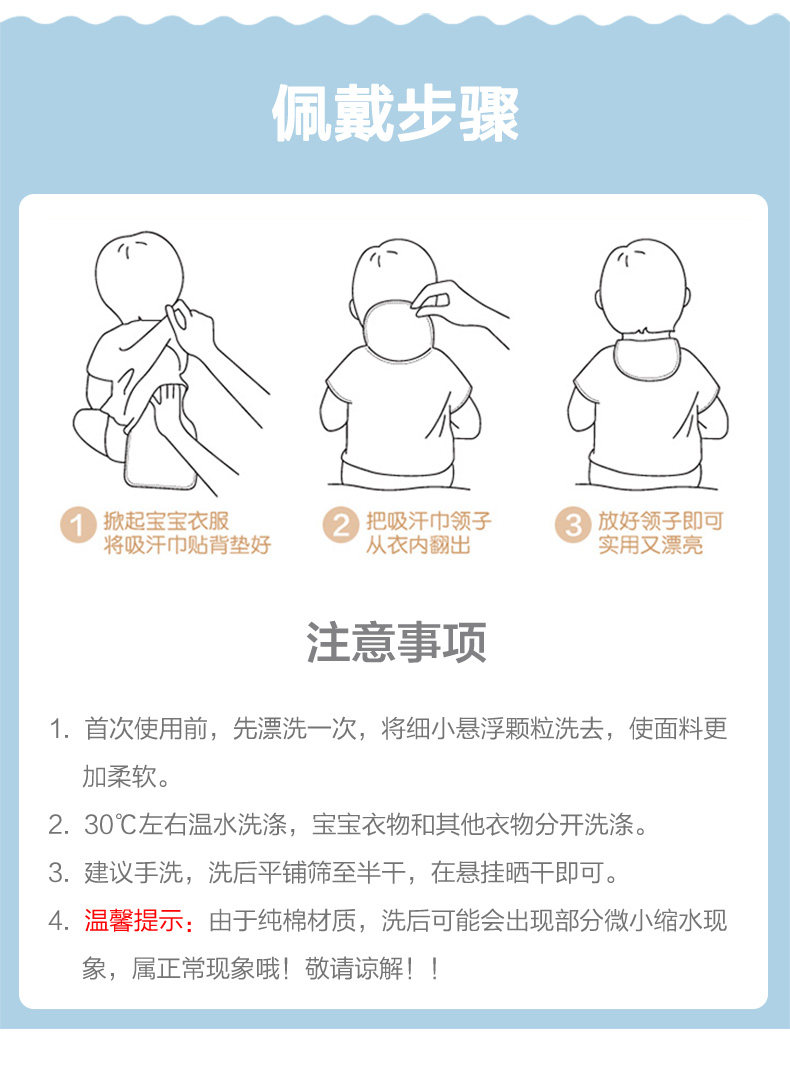 佩戴步骤

1 掀起宝宝衣服 将吸汗巾贴背垫好

2 把吸汗巾领子 从衣内翻出

3 放好领子即可 实用又漂亮

注意事项

1. 首次使用前，先漂洗一次，将细小悬浮颗粒洗去，使面料更加柔软。

2. 30℃左右温水洗涤，宝宝衣物和其他衣物分开洗涤。

3. 建议手洗，洗后平铺筛至半干，在悬挂晒干即可。

4. 温馨提示：由于纯棉材质，洗后可能会出现部分微小缩水现象，属正常现象哦！敬请谅解！！