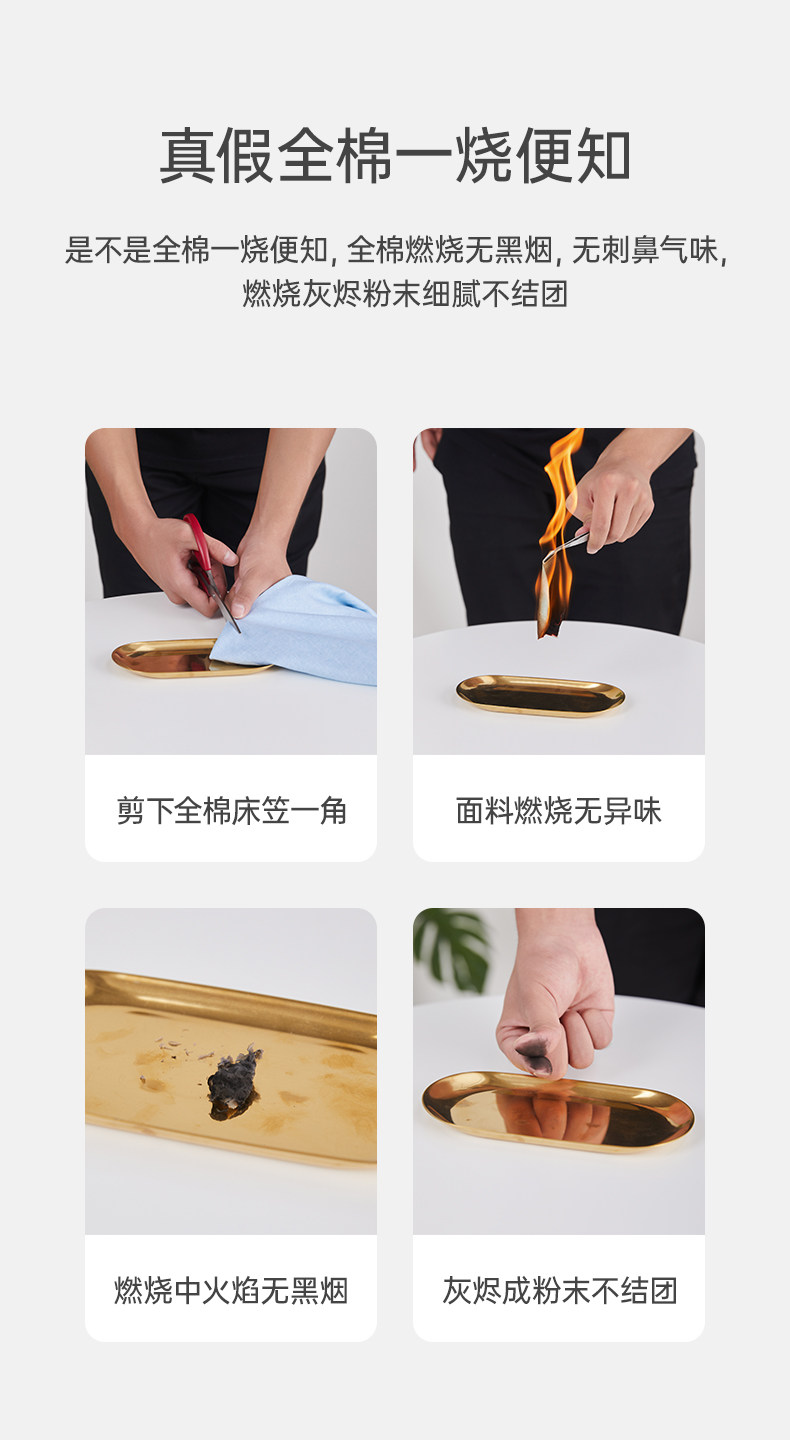 真假全棉一烧便知

是不是全棉一烧便知, 全棉燃烧无黑烟, 无刺鼻气味, 燃烧灰烬粉末细腻不结团

剪下全棉床笠一角

面料燃烧无异味

燃烧中火焰无黑烟

灰烬成粉末不结团