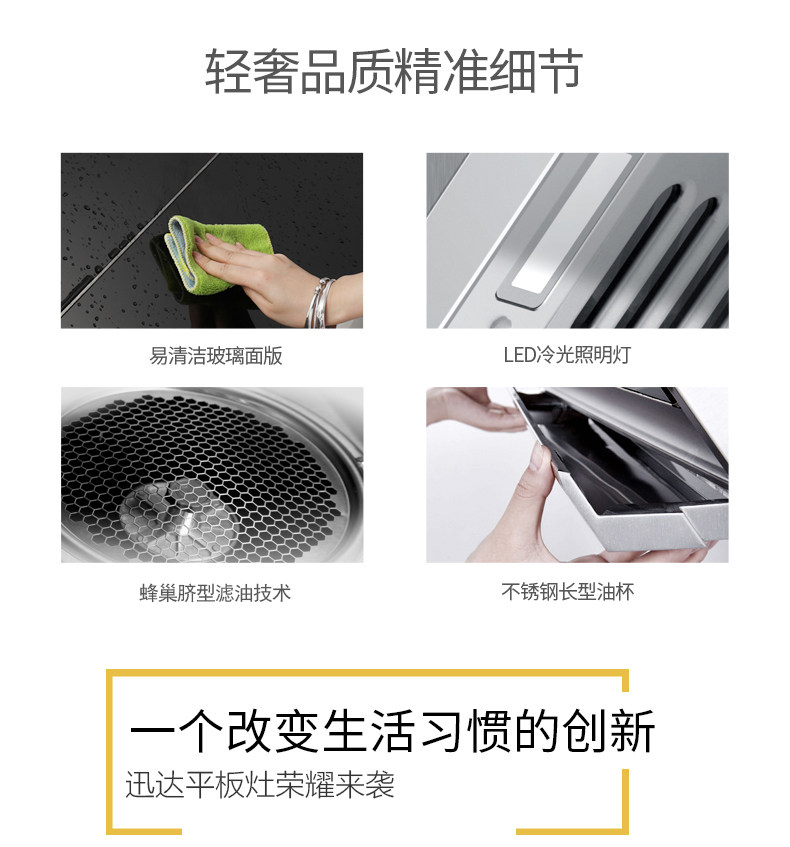 轻奢品质精准细节

易清洁玻璃面版

LED冷光照明灯

蜂巢脐型滤油技术

不锈钢长型油杯

一个改变生活习惯的创新

迅达平板灶荣耀来袭