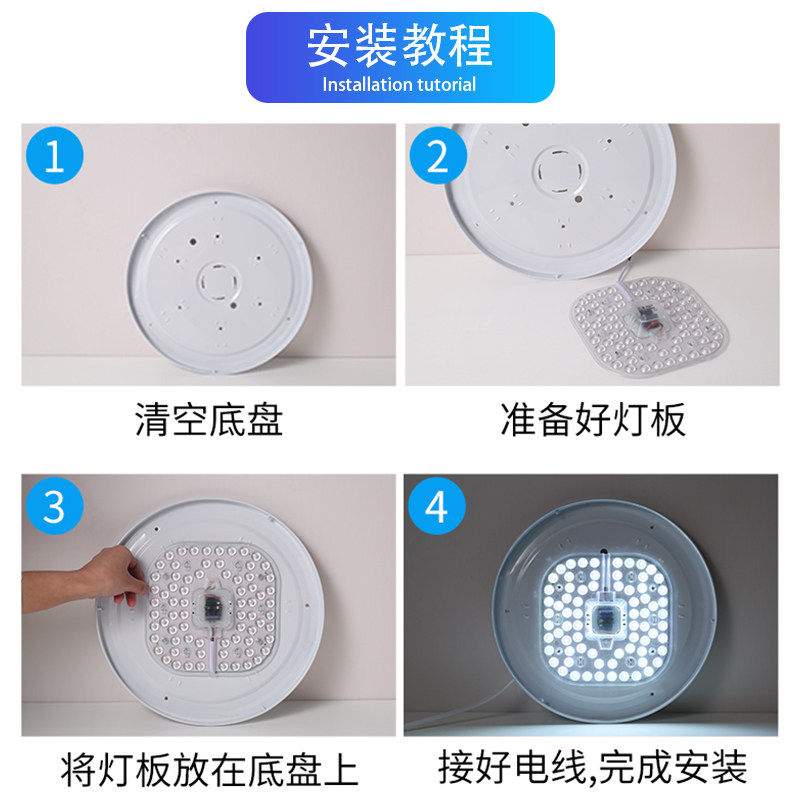 安装教程
Installation tutorial

1

清空底盘

2

准备好灯板

3

将灯板放在底盘上

4

接好电线,完成安装