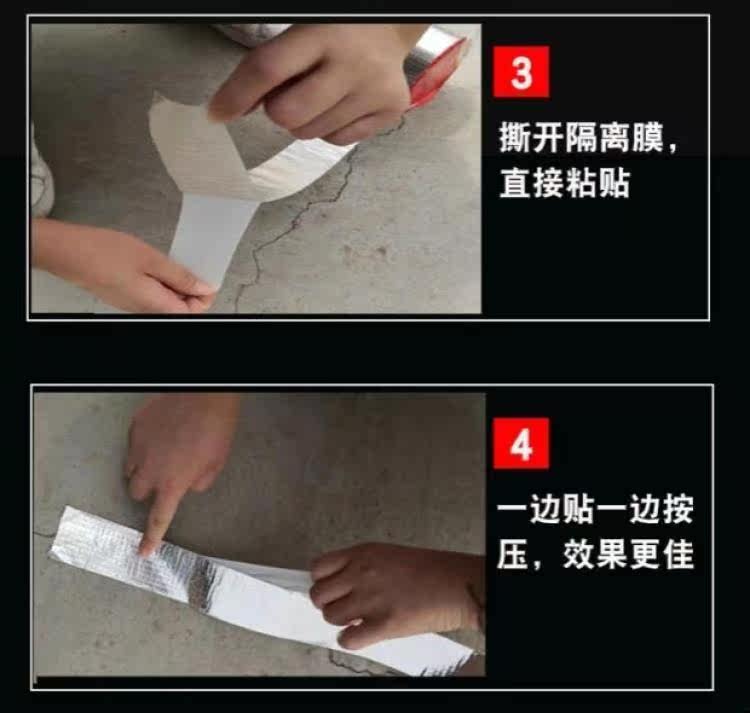 3
撕开隔离膜，直接粘贴

4
一边贴一边按压，效果更佳