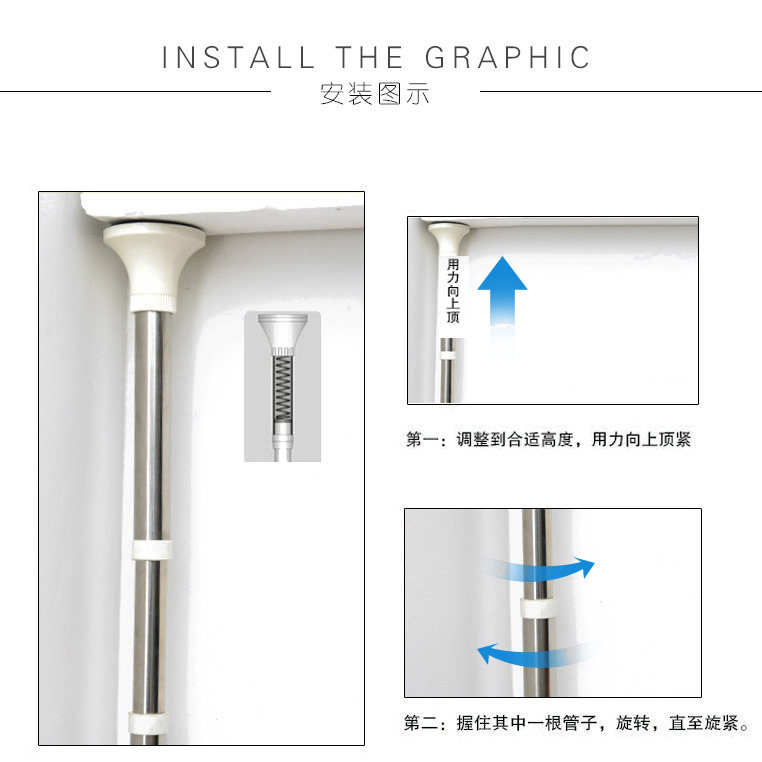 INSTALL THE GRAPHIC
安装图示

用力向上顶

第一：调整到合适高度，用力向上顶紧

第二：握住其中一根管子，旋转，直至旋紧。