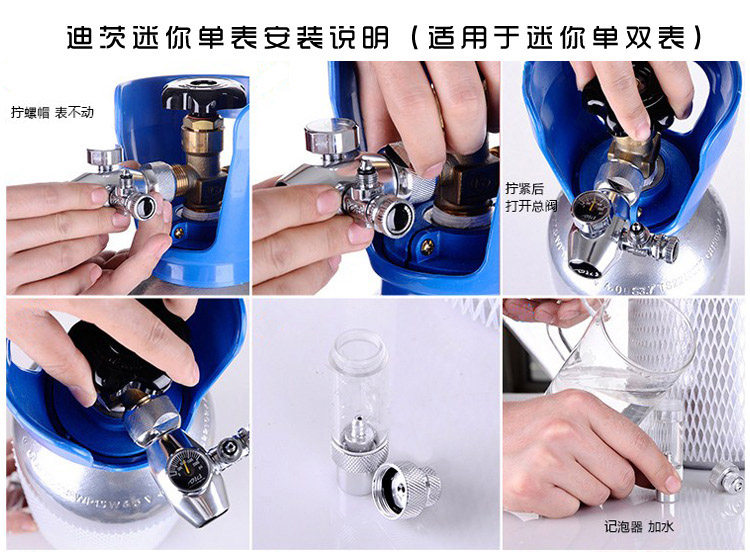 迪茨迷你单表安装说明（适用于迷你单双表）

拧螺帽 表不动

拧紧后
打开总阀

记泡器 加水