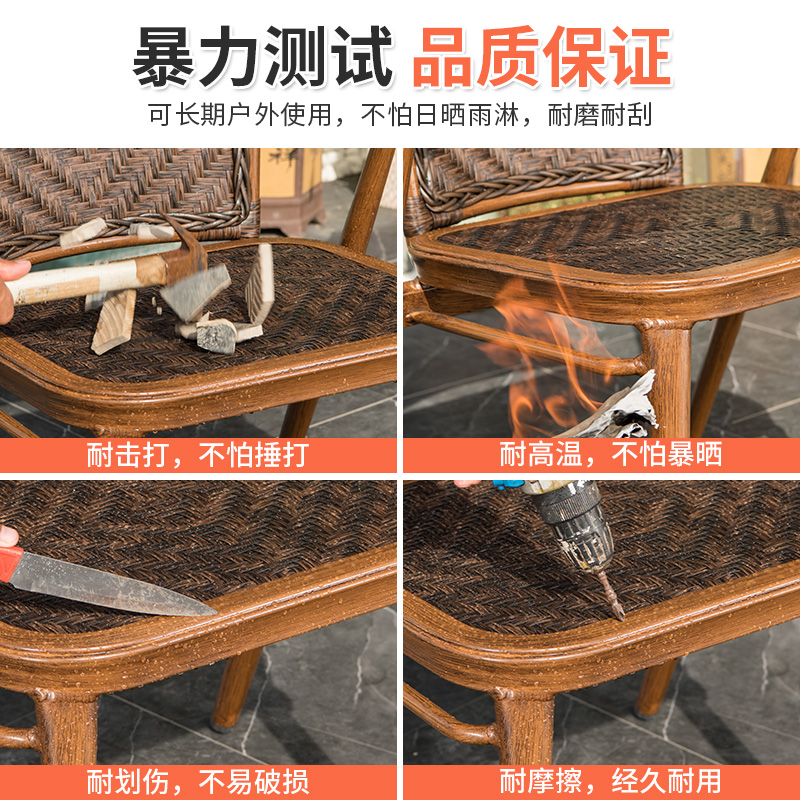 暴力测试 品质保证

可长期户外使用，不怕日晒雨淋，耐磨耐刮

耐击打，不怕捶打

耐高温，不怕暴晒

耐划伤，不易破损

耐摩擦，经久耐用