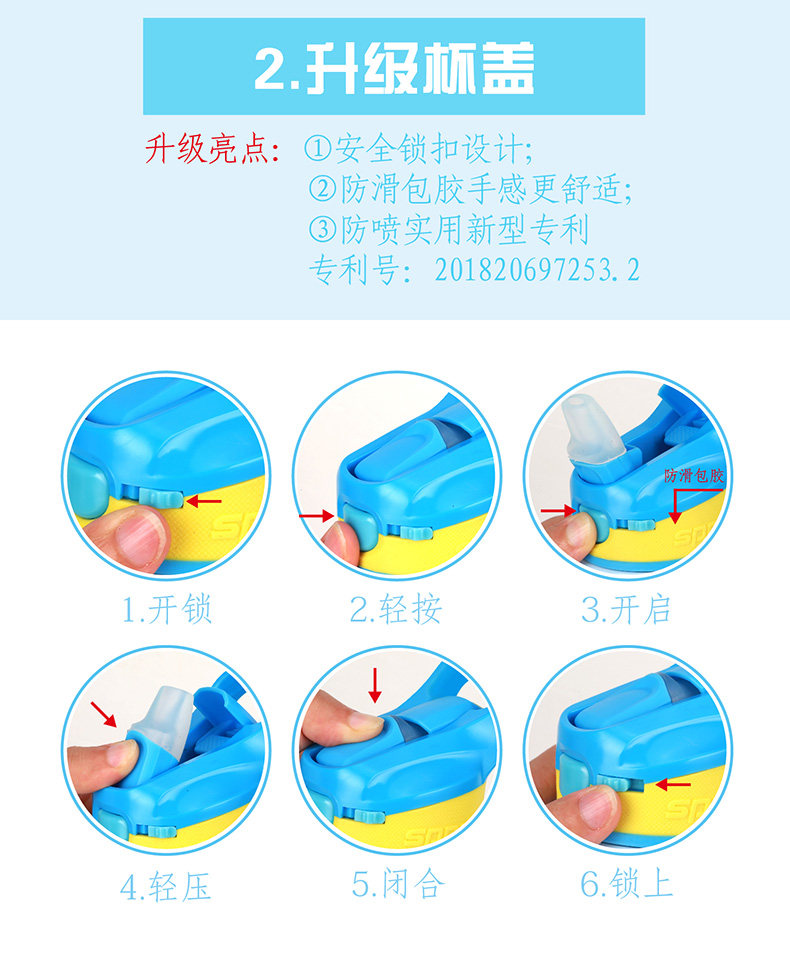 2.升级杯盖

升级亮点：①安全锁扣设计；
②防滑包胶手感更舒适；
③防喷实用新型专利
专利号：201820697253.2

防滑包胶

1.开锁
2.轻按
3.开启
4.轻压
5.闭合
6.锁上