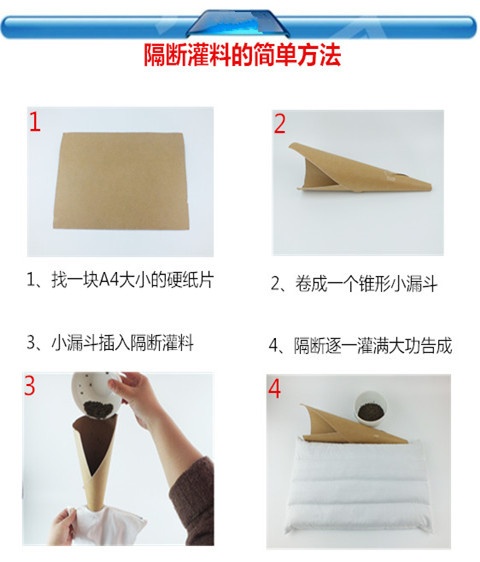 隔断灌料的简单方法

1

2

1、找一块A4大小的硬纸片

2、卷成一个锥形小漏斗

3、小漏斗插入隔断灌料

4、隔断逐一灌满大功告成

3

4