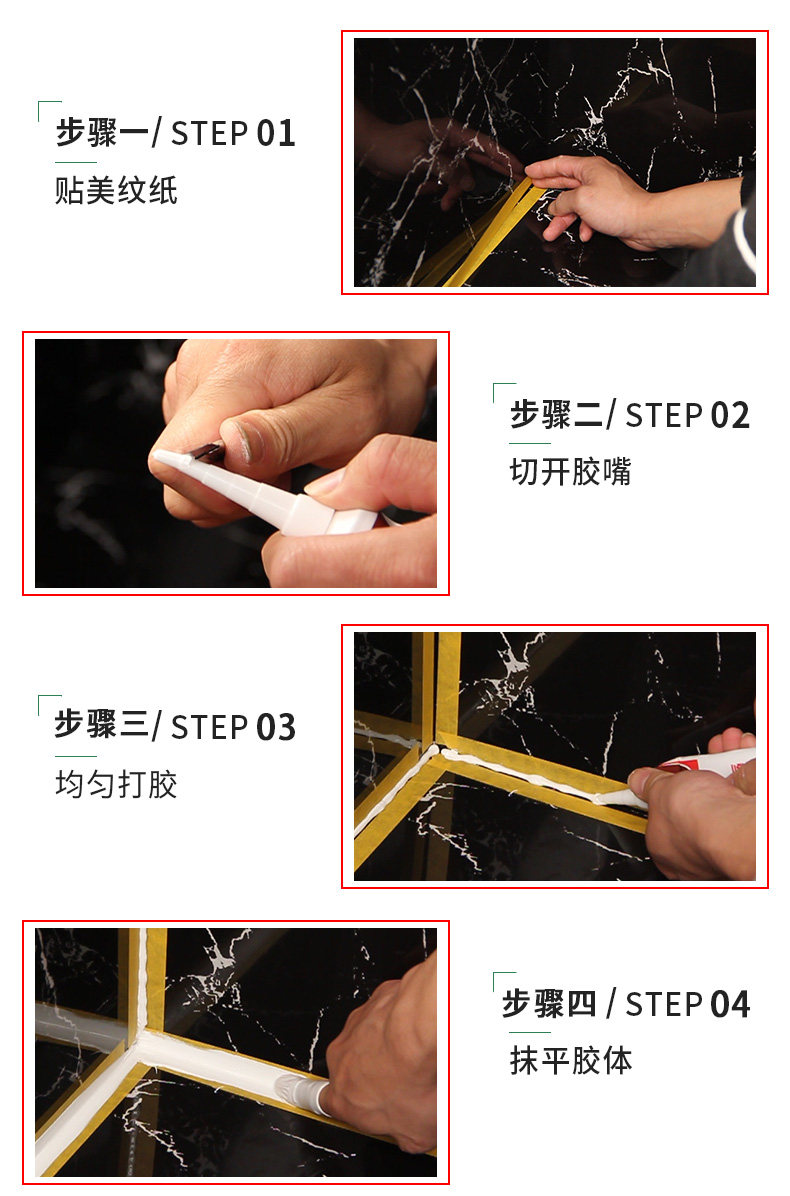 步骤一/ STEP 01

贴美纹纸

步骤二/ STEP 02

切开胶嘴

步骤三/ STEP 03

均匀打胶

步骤四 / STEP 04

抹平胶体