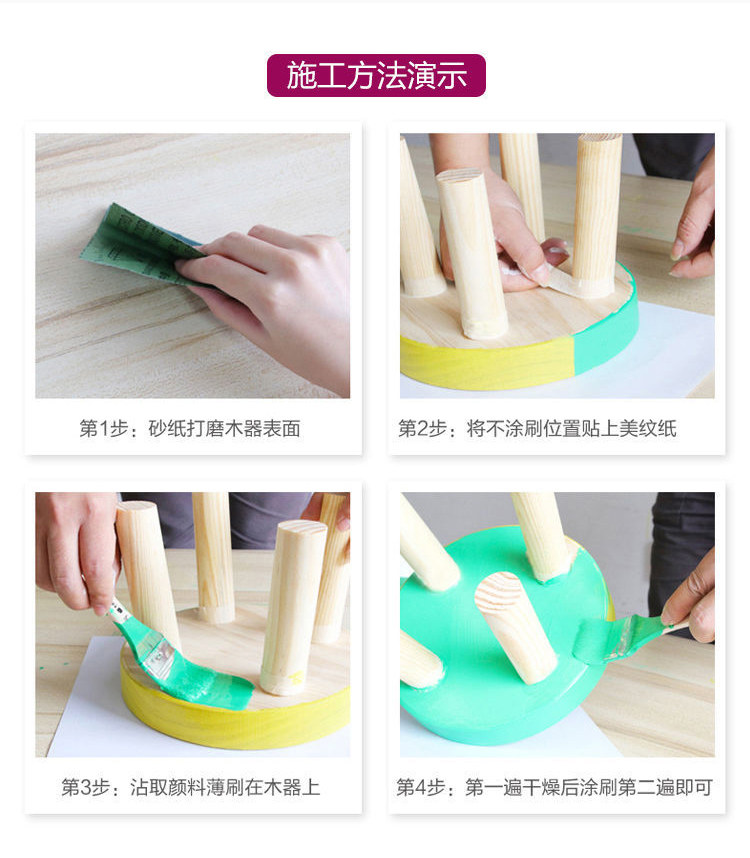 施工方法演示

第1步：砂纸打磨木器表面

第2步：将不涂刷位置贴上美纹纸

第3步：沾取颜料薄刷在木器上

第4步：第一遍干燥后涂刷第二遍即可