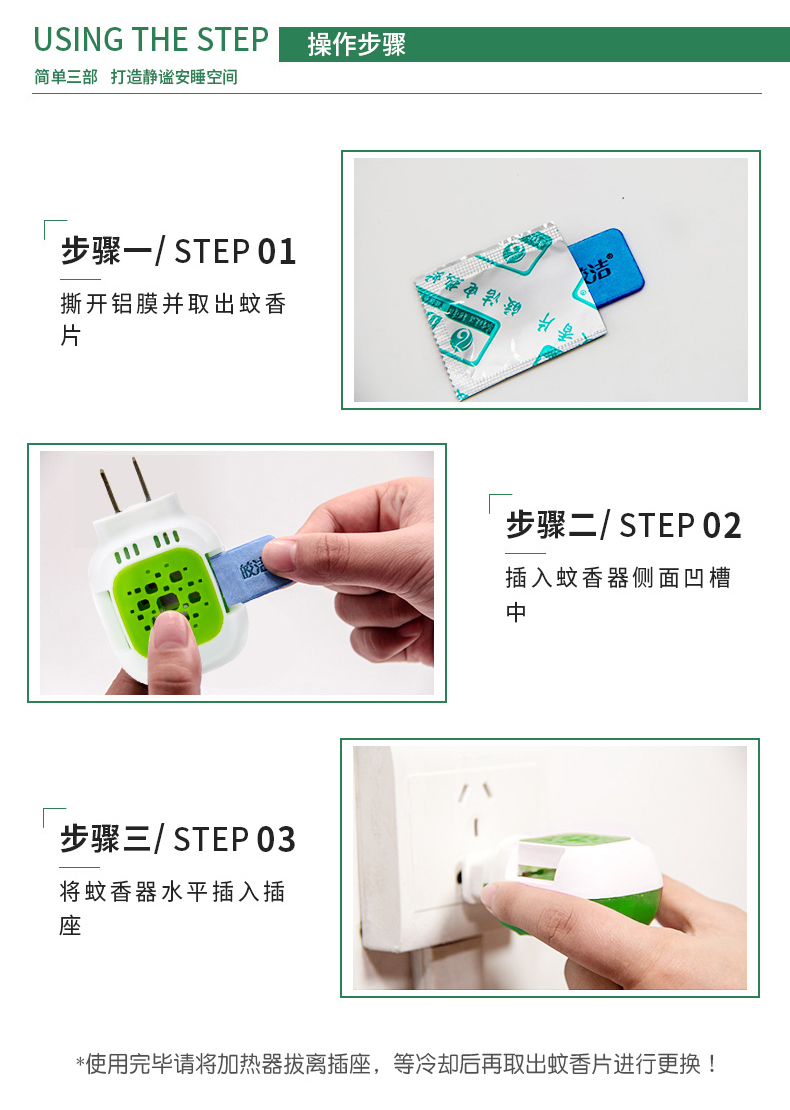 USING THE STEP 操作步骤

简单三部 打造静谧安睡空间

步骤一/ STEP 01

撕开铝膜并取出蚊香片

皎洁

步骤二/ STEP 02

插入蚊香器侧面凹槽中

皎洁

步骤三/ STEP 03

将蚊香器水平插入插座

*使用完毕请将加热器拔离插座，等冷却后再取出蚊香片进行更换！