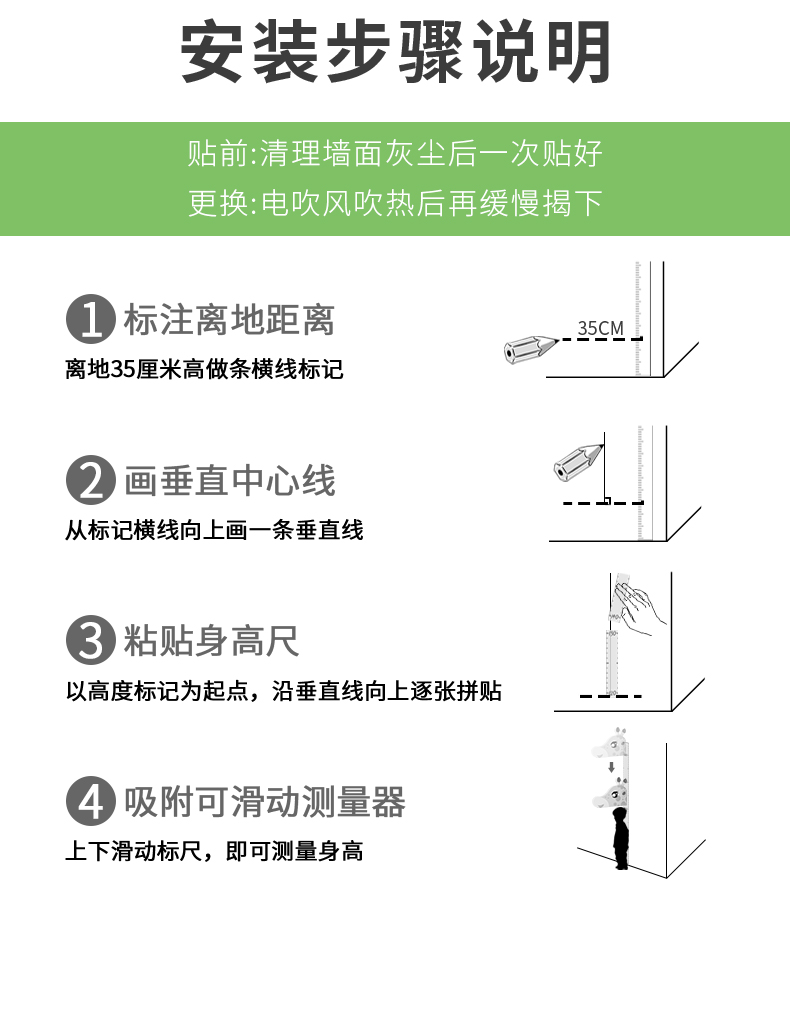 安装步骤说明

贴前:清理墙面灰尘后一次贴好
更换:电吹风吹热后再缓慢揭下

1 标注离地距离
离地35厘米高做条横线标记

35CM

2 画垂直中心线
从标记横线向上画一条垂直线

3 粘贴身高尺
以高度标记为起点，沿垂直线向上逐张拼贴

4 吸附可滑动测量器
上下滑动标尺，即可测量身高