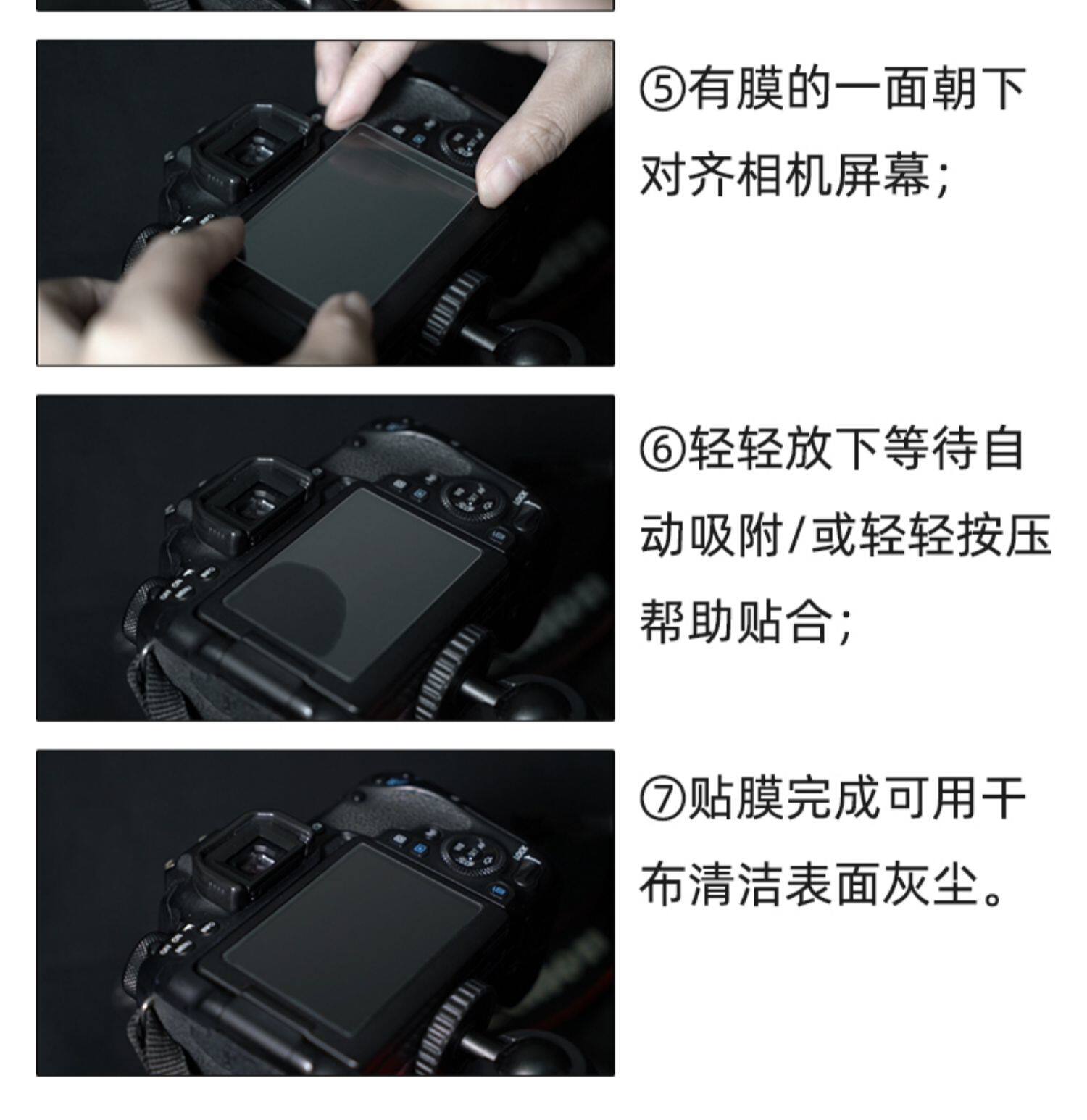 ⑤有膜的一面朝下对齐相机屏幕;

⑥轻轻放下等待自动吸附/或轻轻按压帮助贴合;

⑦贴膜完成可用干布清洁表面灰尘。