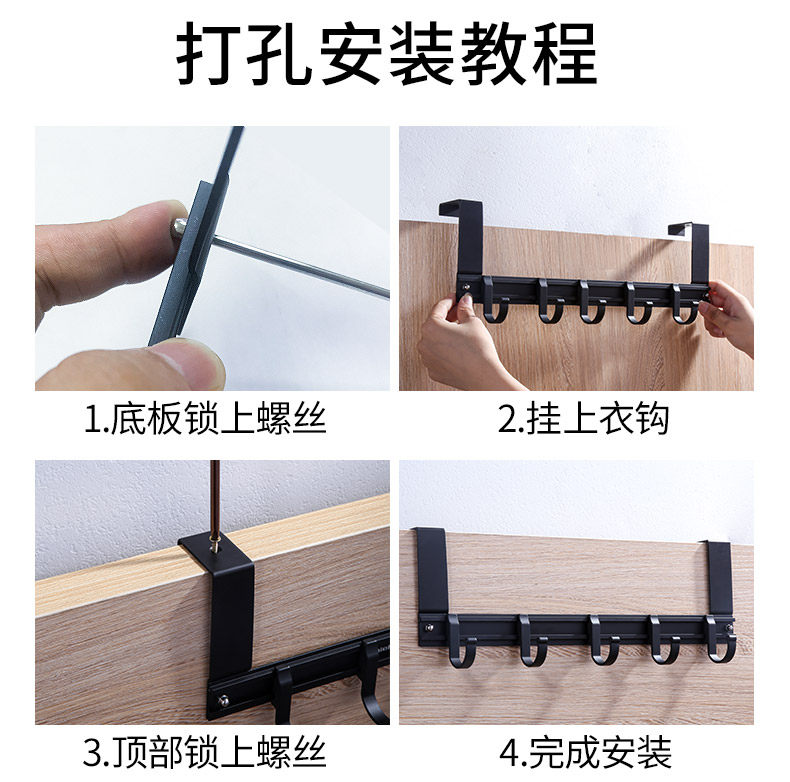 打孔安装教程

1.底板锁上螺丝

2.挂上衣钩

3.顶部锁上螺丝

4.完成安装