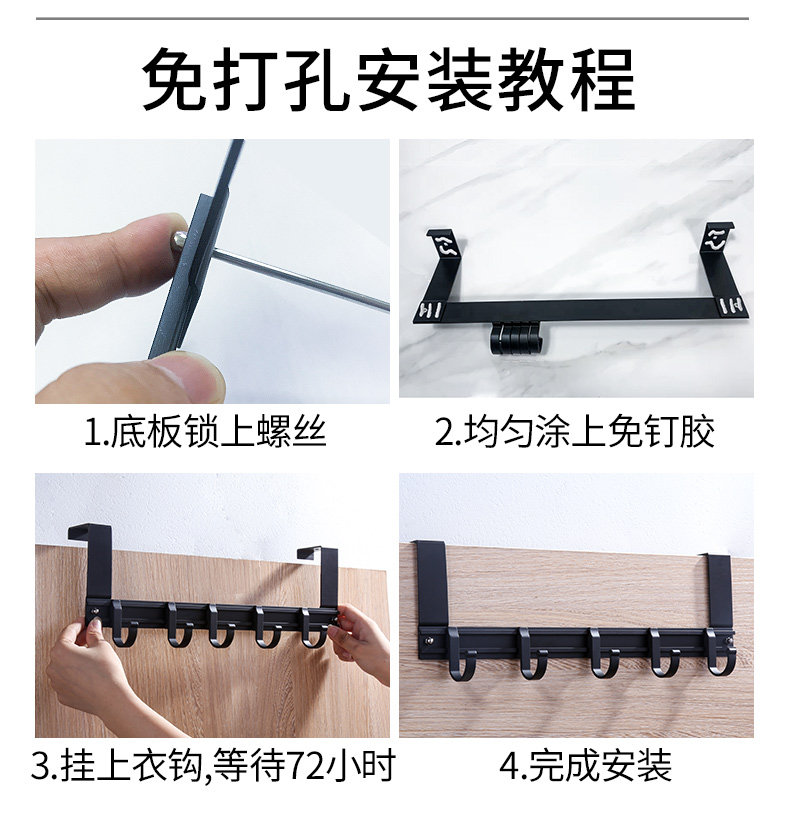 免打孔安装教程

1.底板锁上螺丝

2.均匀涂上免钉胶

3.挂上衣钩,等待72小时

4.完成安装